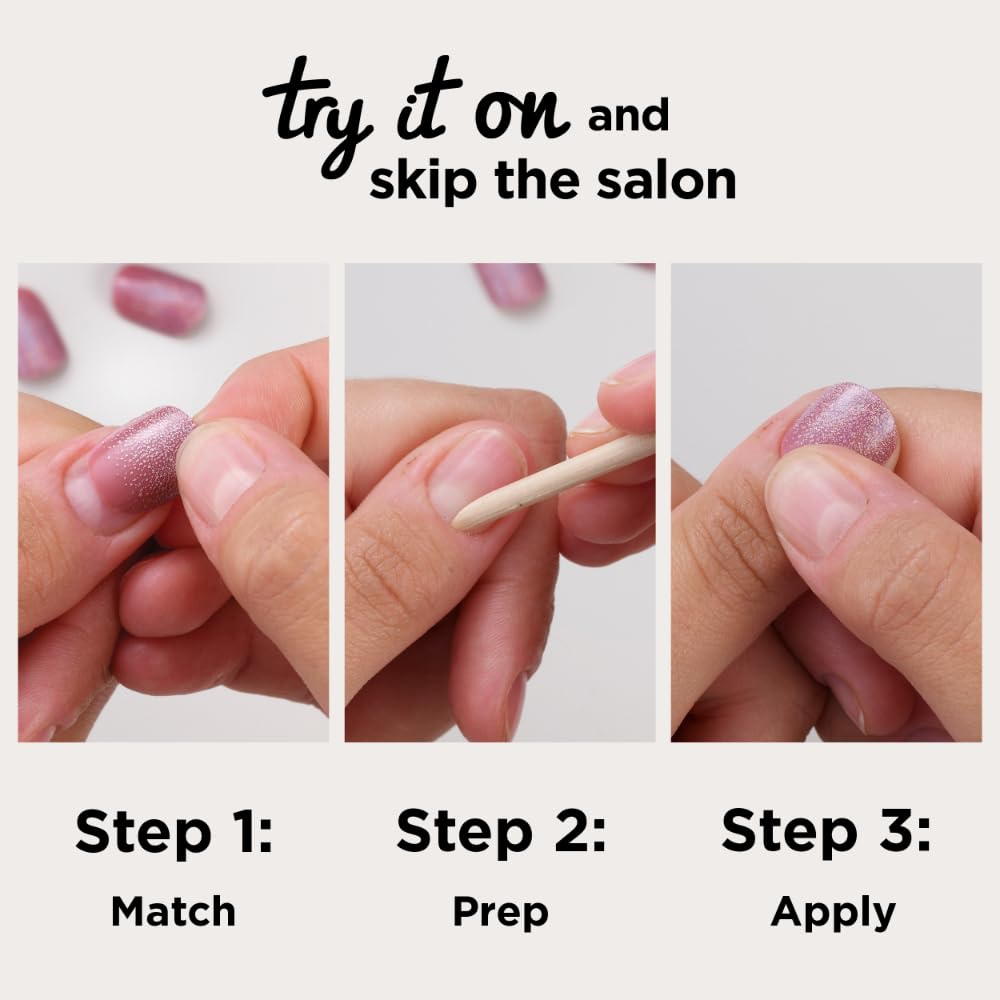 try it on and skip the salon

Step 1:
Match

Step 2:
Prep

Step 3:
Apply