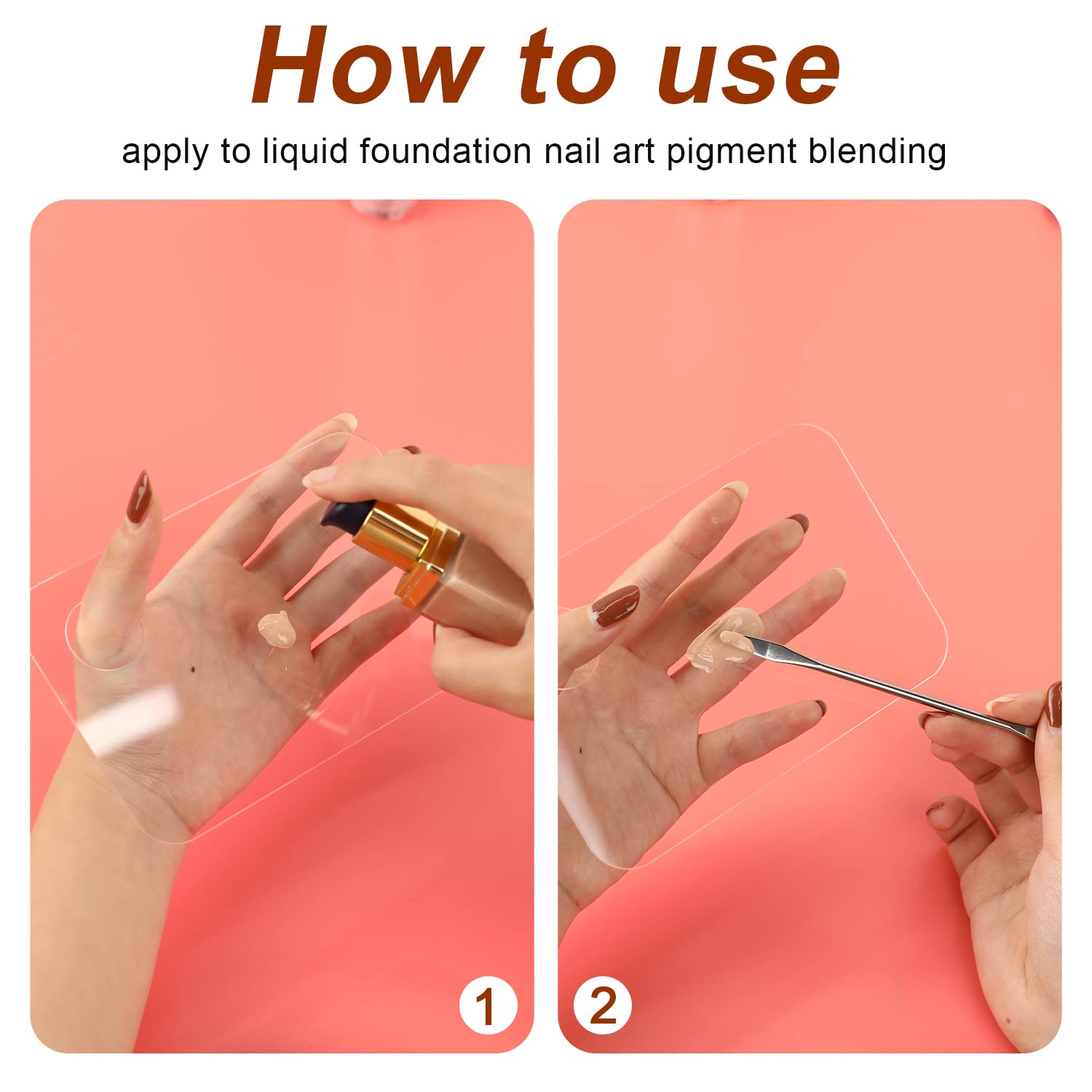 How to use

apply to liquid foundation nail art pigment blending

1

2