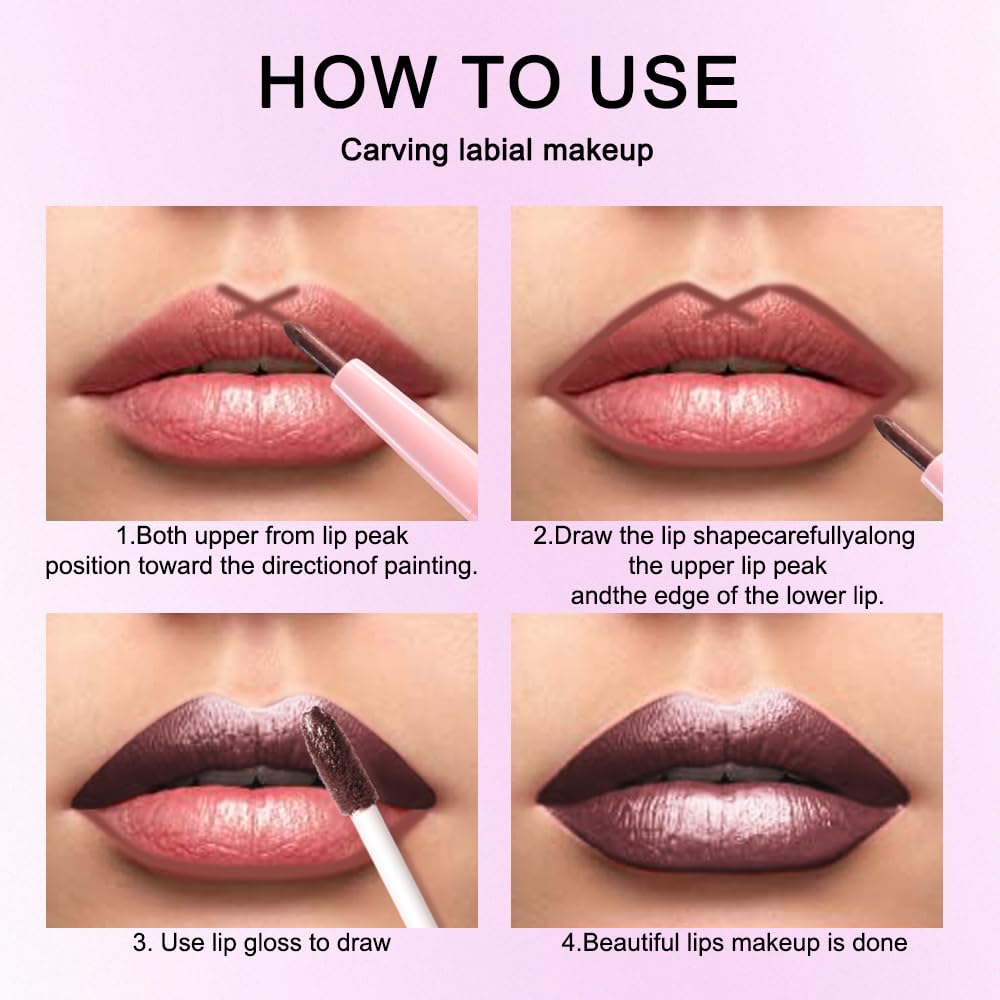 HOW TO USE

Carving labial makeup

1.Both upper from lip peak position toward the directionof painting.

2.Draw the lip shapecarefullyalong the upper lip peak andthe edge of the lower lip.

3. Use lip gloss to draw

4.Beautiful lips makeup is done