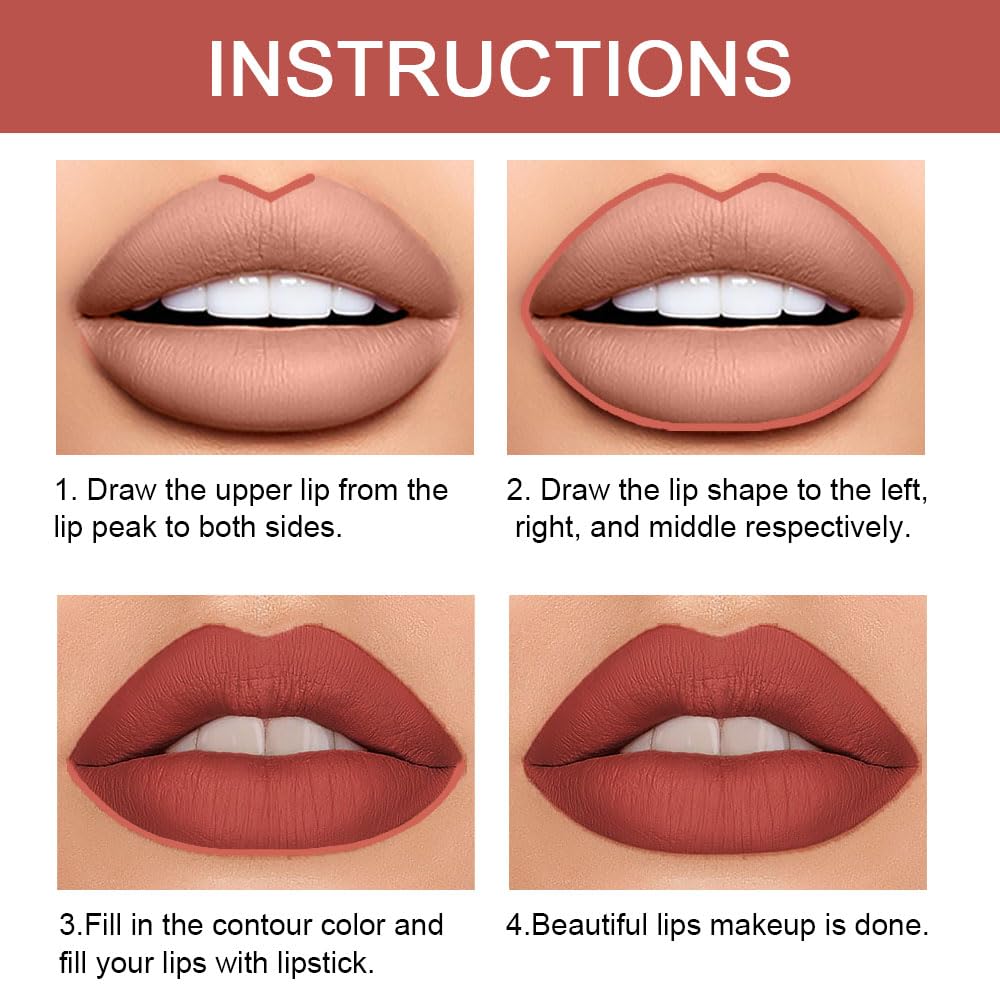 INSTRUCTIONS

1. Draw the upper lip from the lip peak to both sides.

2. Draw the lip shape to the left, right, and middle respectively.

3.Fill in the contour color and fill your lips with lipstick.

4.Beautiful lips makeup is done.