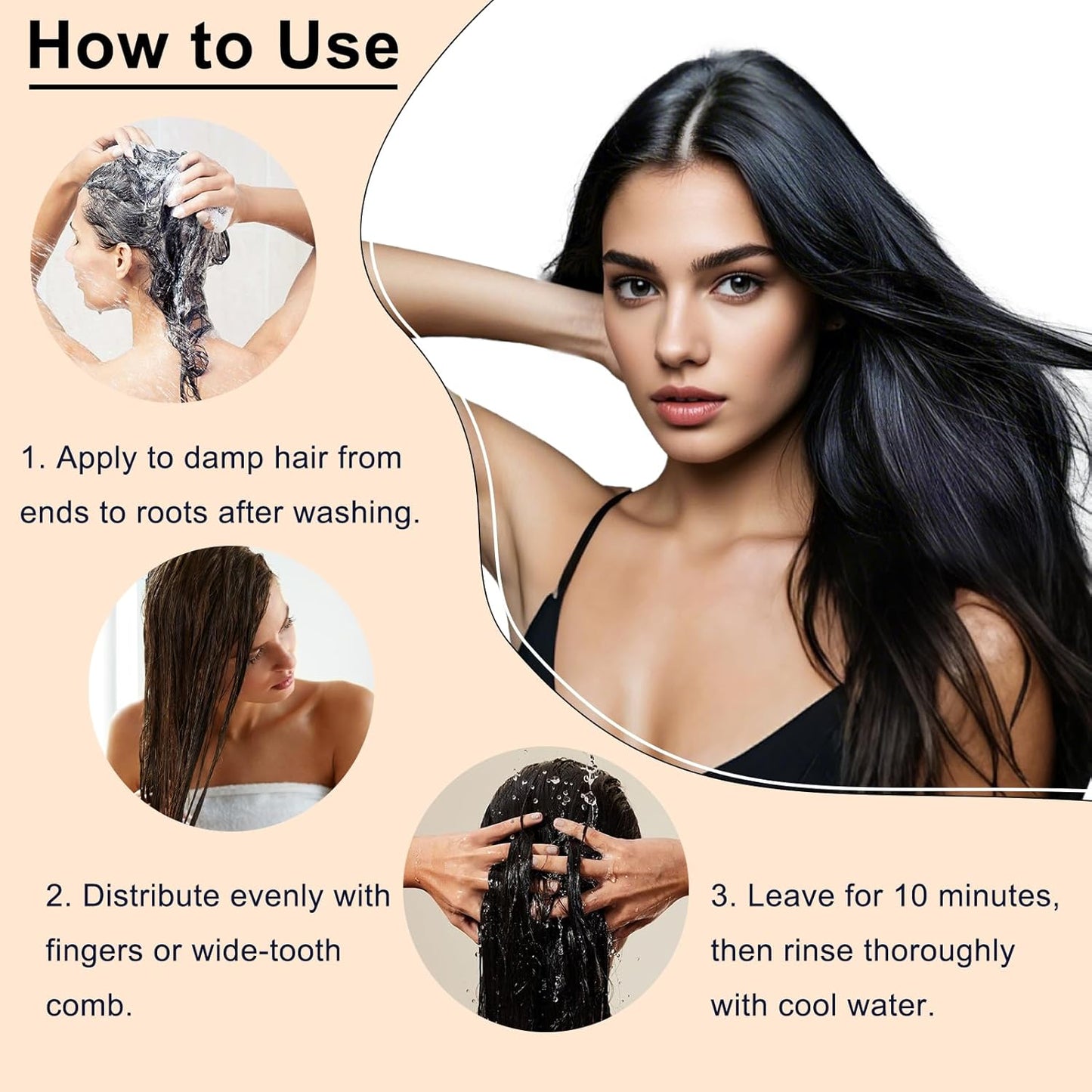 How to Use

1. Apply to damp hair from ends to roots after washing.

2. Distribute evenly with fingers or wide-tooth comb.

3. Leave for 10 minutes, then rinse thoroughly with cool water.