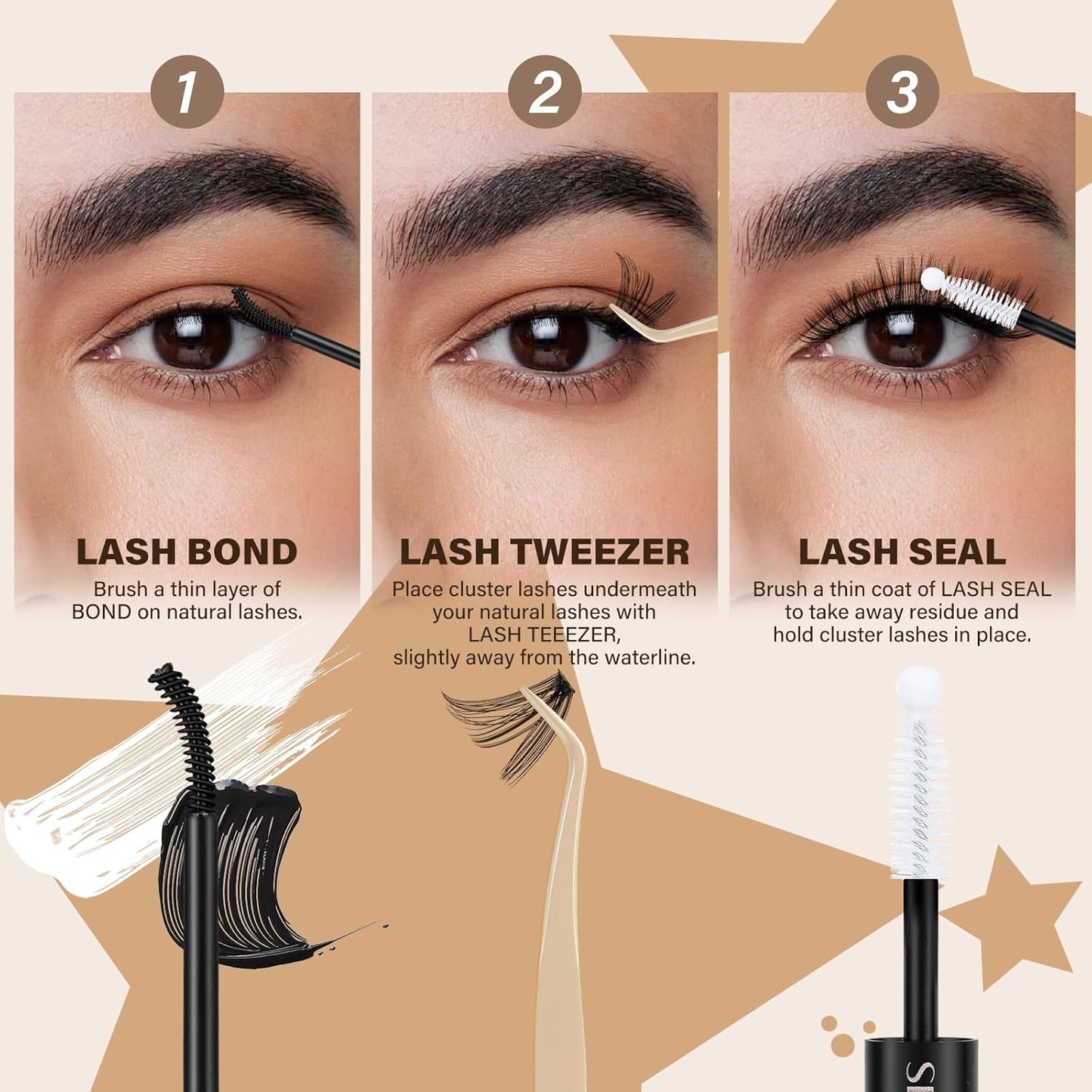 1

LASH BOND

Brush a thin layer of BOND on natural lashes.

2

LASH TWEEZER

Place cluster lashes undermeath your natural lashes with LASH TEEEZER, slightly away from the waterline.

3

LASH SEAL

Brush a thin coat of LASH SEAL to take away residue and hold cluster lashes in place.