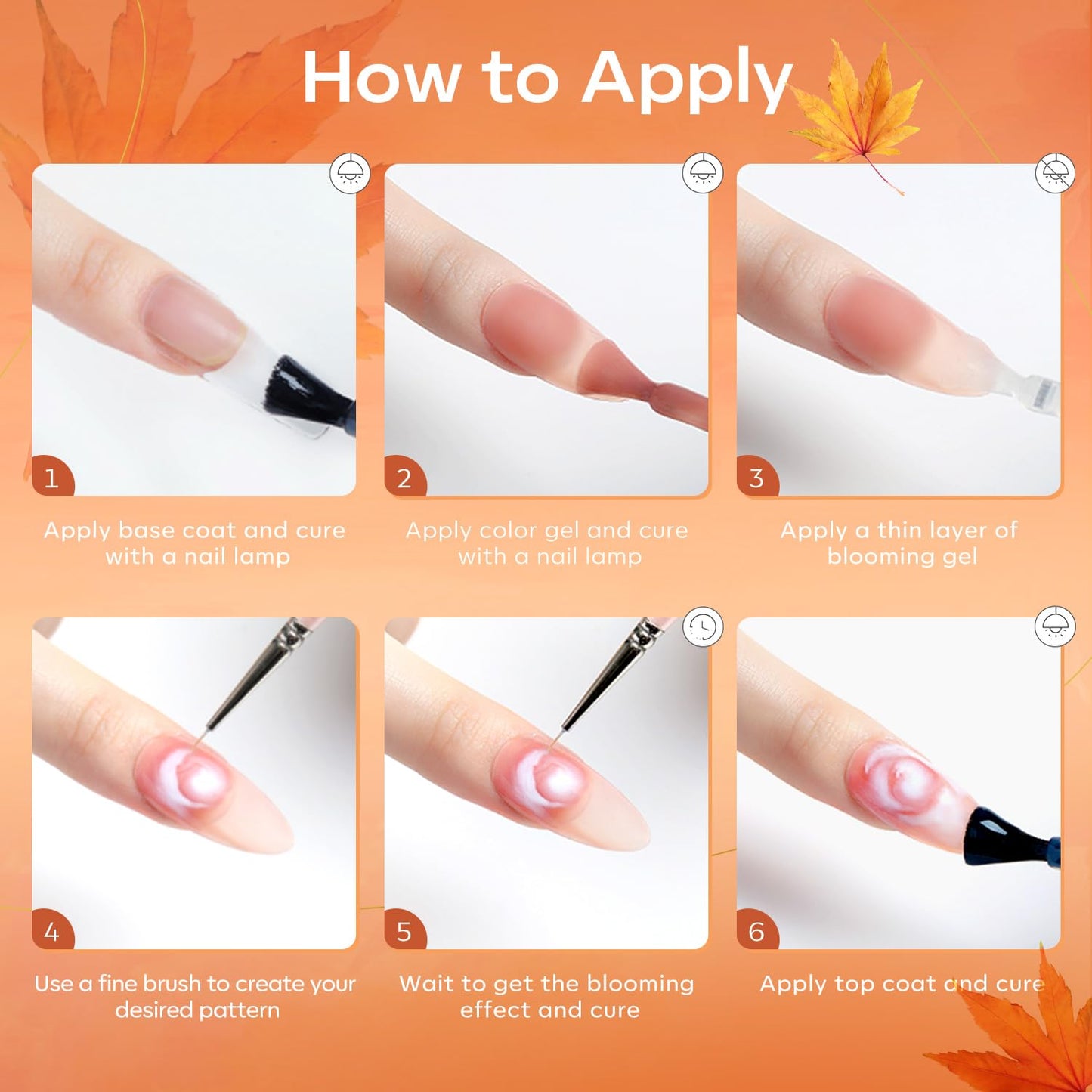 How to Apply

1

Apply base coat and cure with a nail lamp

2

Apply color gel and cure with a nail lamp

3

Apply a thin layer of blooming gel

4

Use a fine brush to create your desired pattern

5

Wait to get the blooming effect and cure

6

Apply top coat and cure