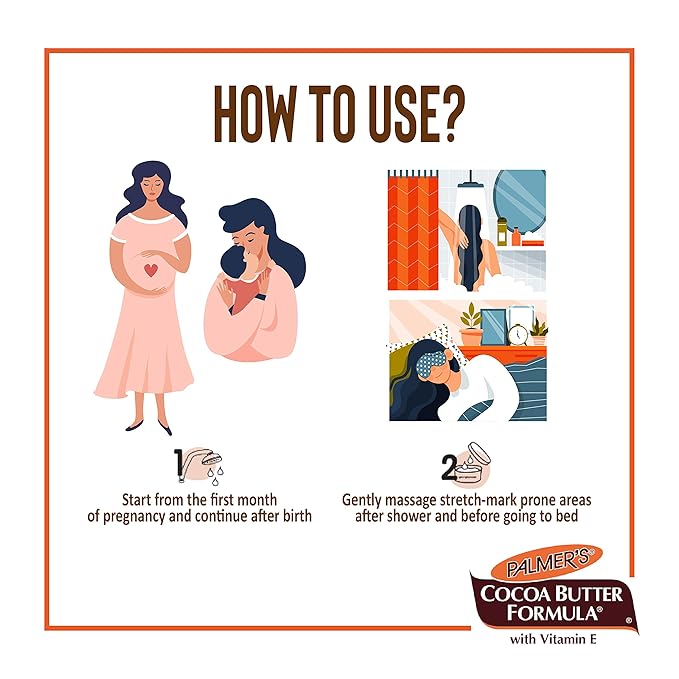 HOW TO USE?

1

Start from the first month of pregnancy and continue after birth

2

Gently massage stretch-mark prone areas after shower and before going to bed

PALMER'S®
COCOA BUTTER FORMULA®
with Vitamin E