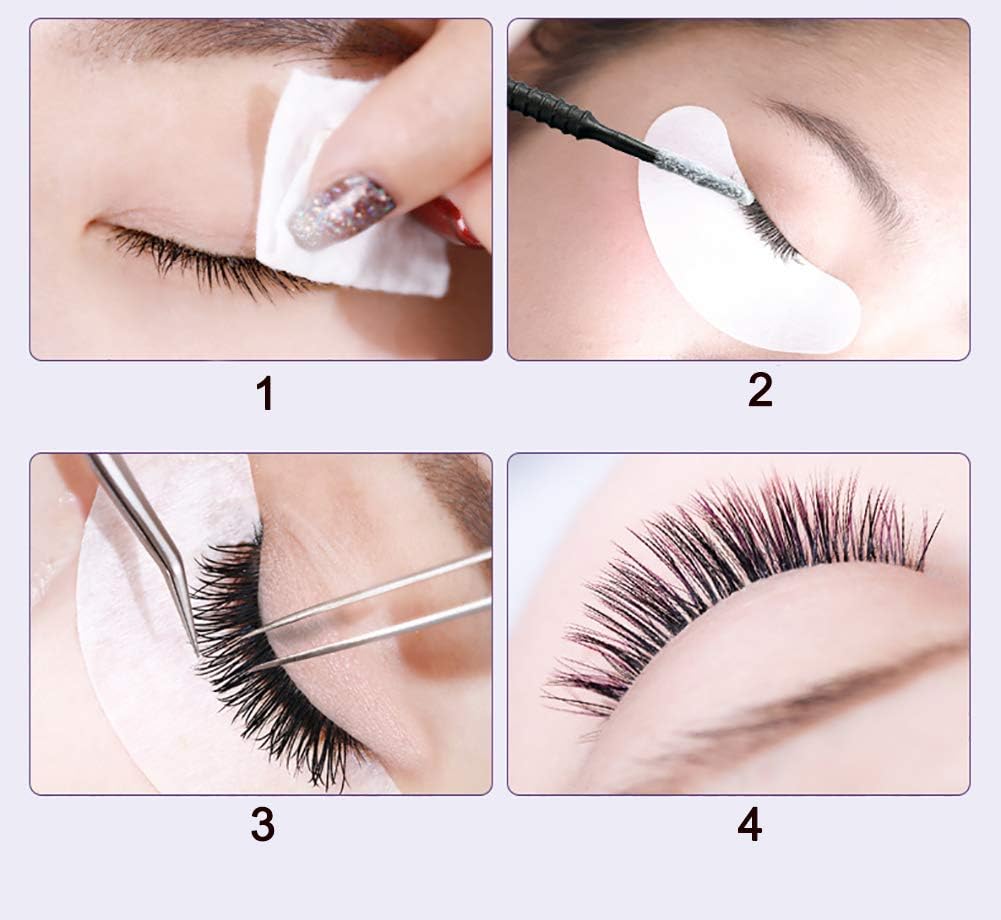 1

2

3

4