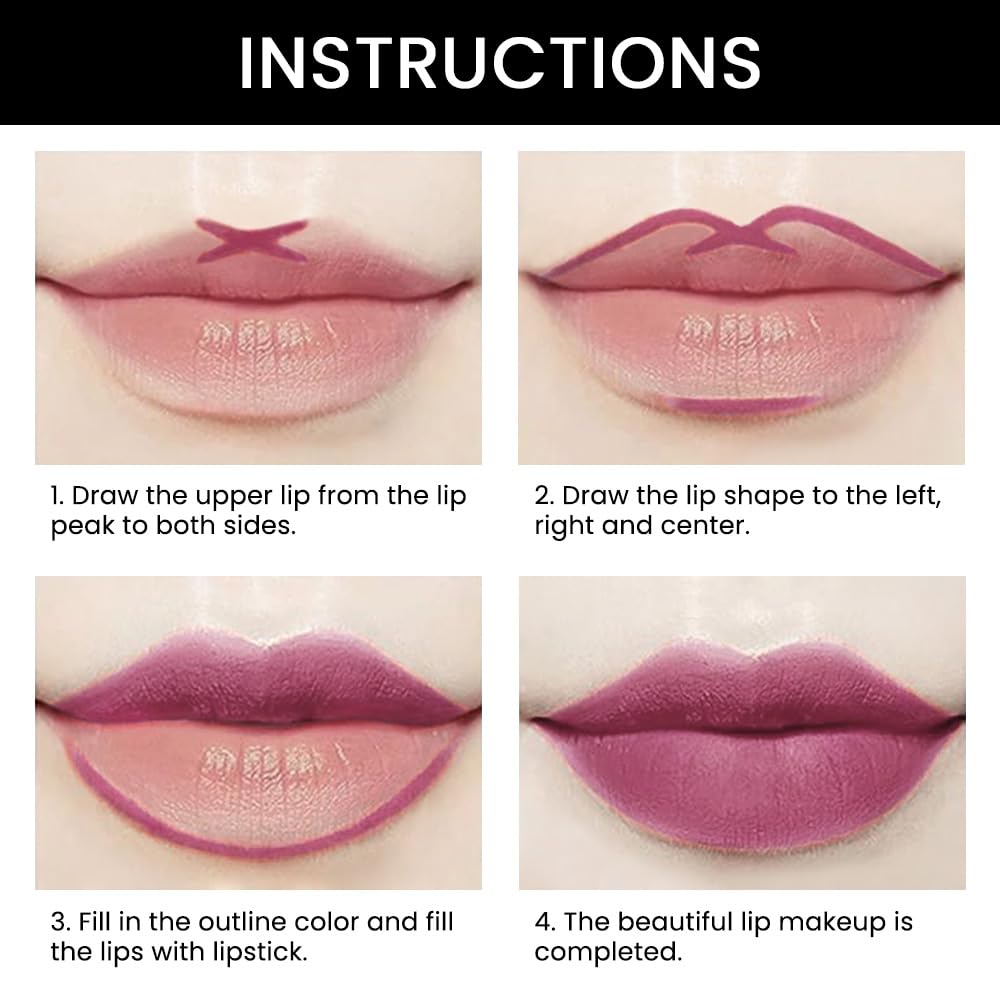 INSTRUCTIONS

1. Draw the upper lip from the lip peak to both sides.

2. Draw the lip shape to the left, right and center.

3. Fill in the outline color and fill the lips with lipstick.

4. The beautiful lip makeup is completed.