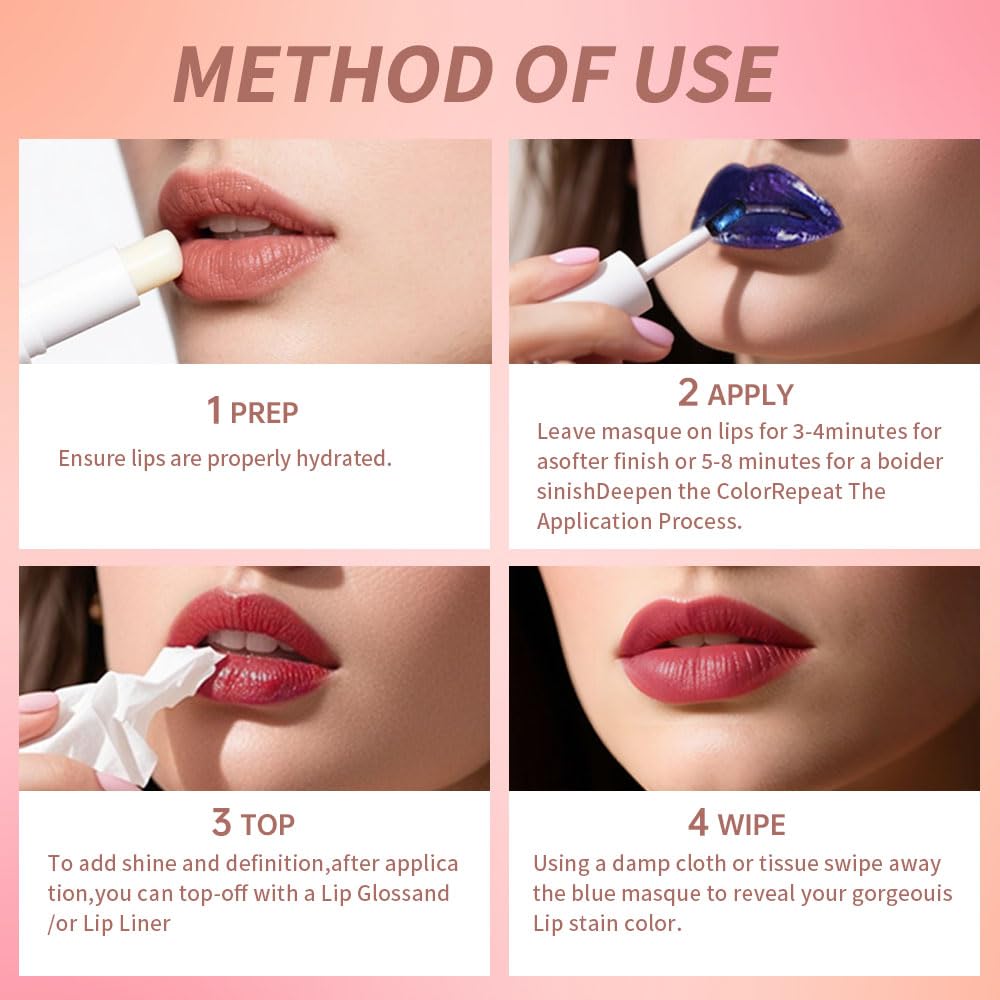 METHOD OF USE

1 PREP
Ensure lips are properly hydrated.

2 APPLY
Leave masque on lips for 3-4minutes for asofter finish or 5-8 minutes for a boider sinishDeepen the ColorRepeat The Application Process.

3 TOP
To add shine and definition,after applica tion,you can top-off with a Lip Glossand /or Lip Liner

4 WIPE
Using a damp cloth or tissue swipe away the blue masque to reveal your gorgeouis Lip stain color.