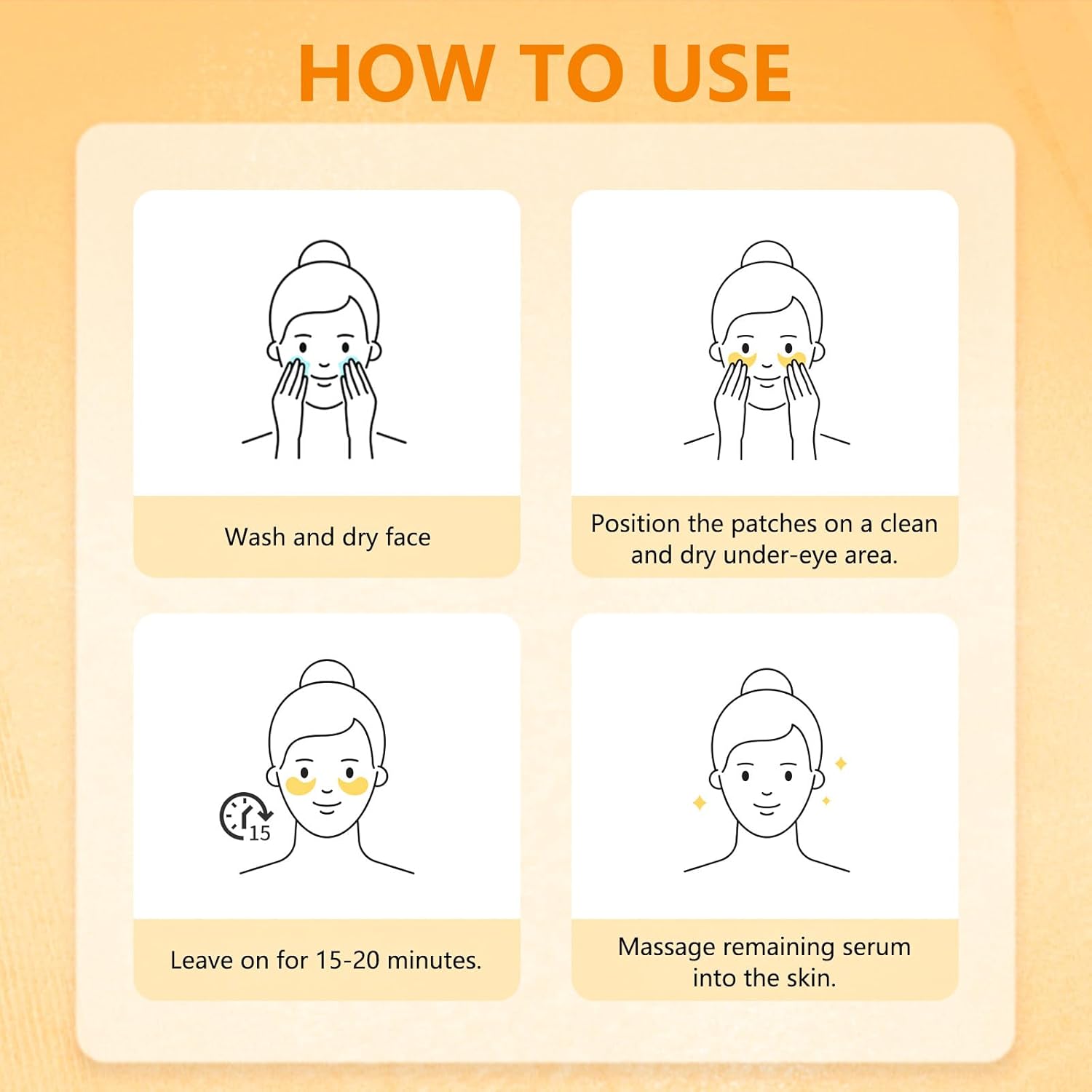 HOW TO USE

Wash and dry face

Position the patches on a clean and dry under-eye area.

15

Leave on for 15-20 minutes.

Massage remaining serum into the skin.