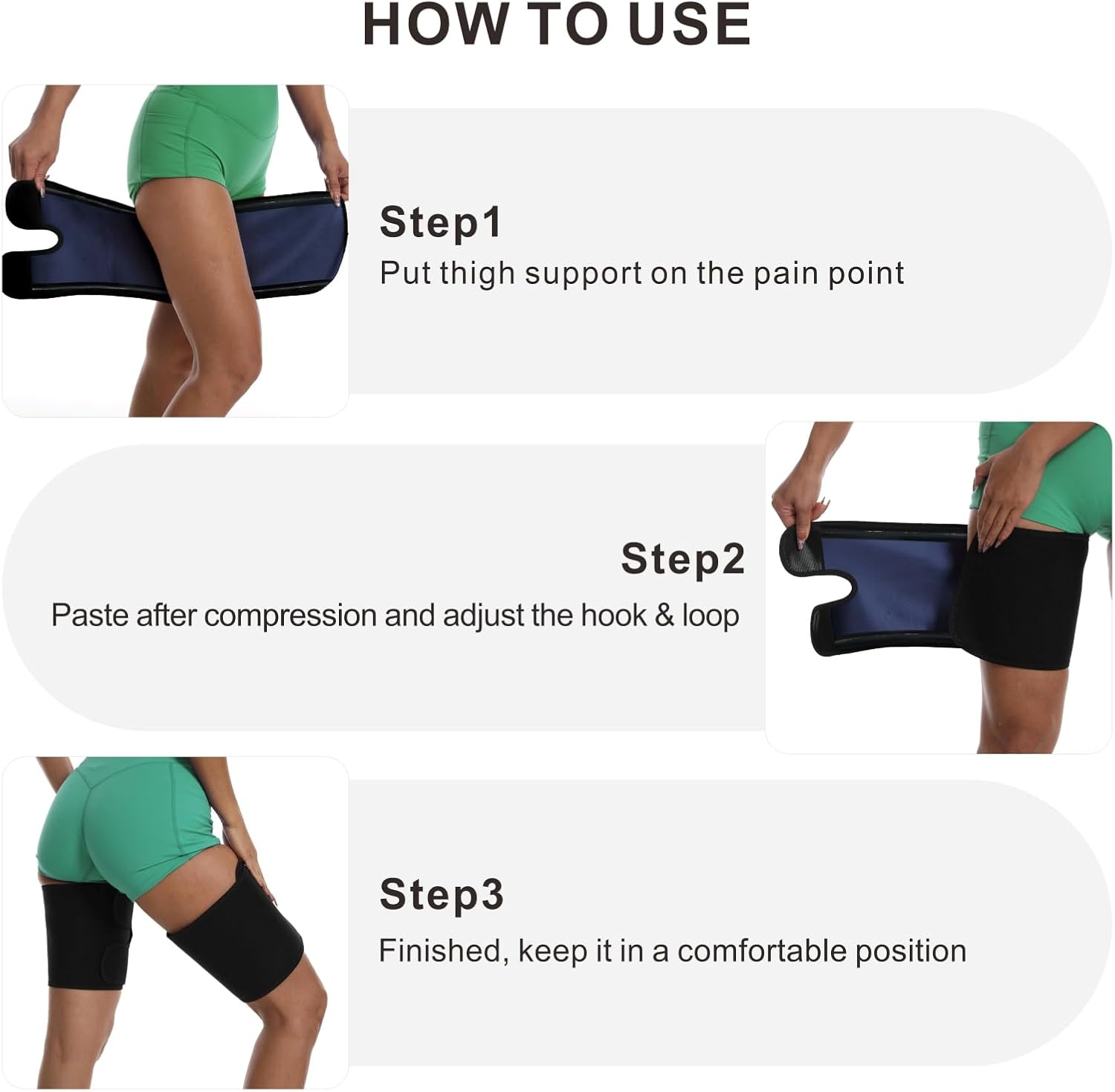 HOW TO USE

Step1
Put thigh support on the pain point

Step2
Paste after compression and adjust the hook & loop

Step3
Finished, keep it in a comfortable position