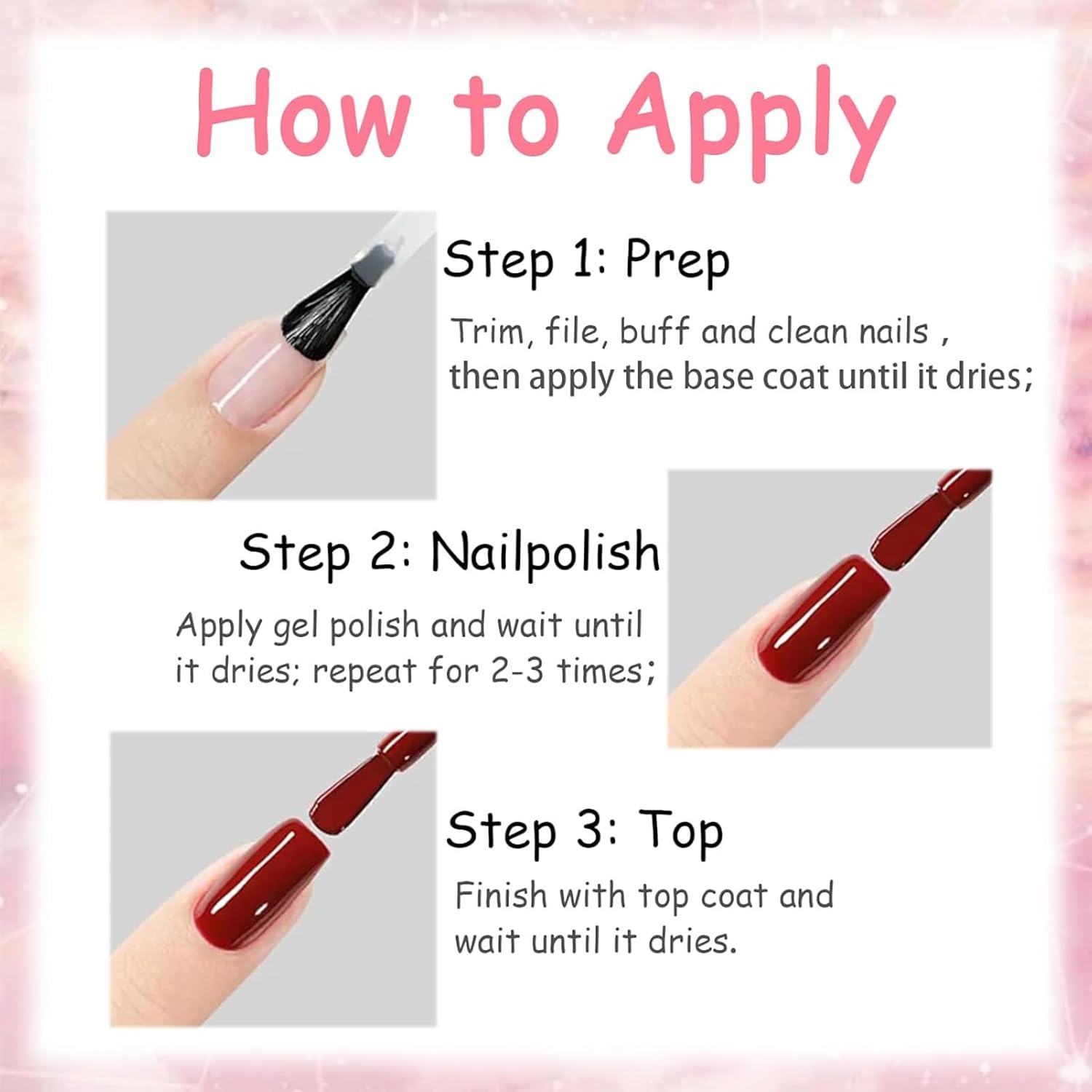 How to Apply

Step 1: Prep

Trim, file, buff and clean nails , then apply the base coat until it dries;

Step 2: Nailpolish

Apply gel polish and wait until it dries; repeat for 2-3 times;

Step 3: Top

Finish with top coat and wait until it dries.