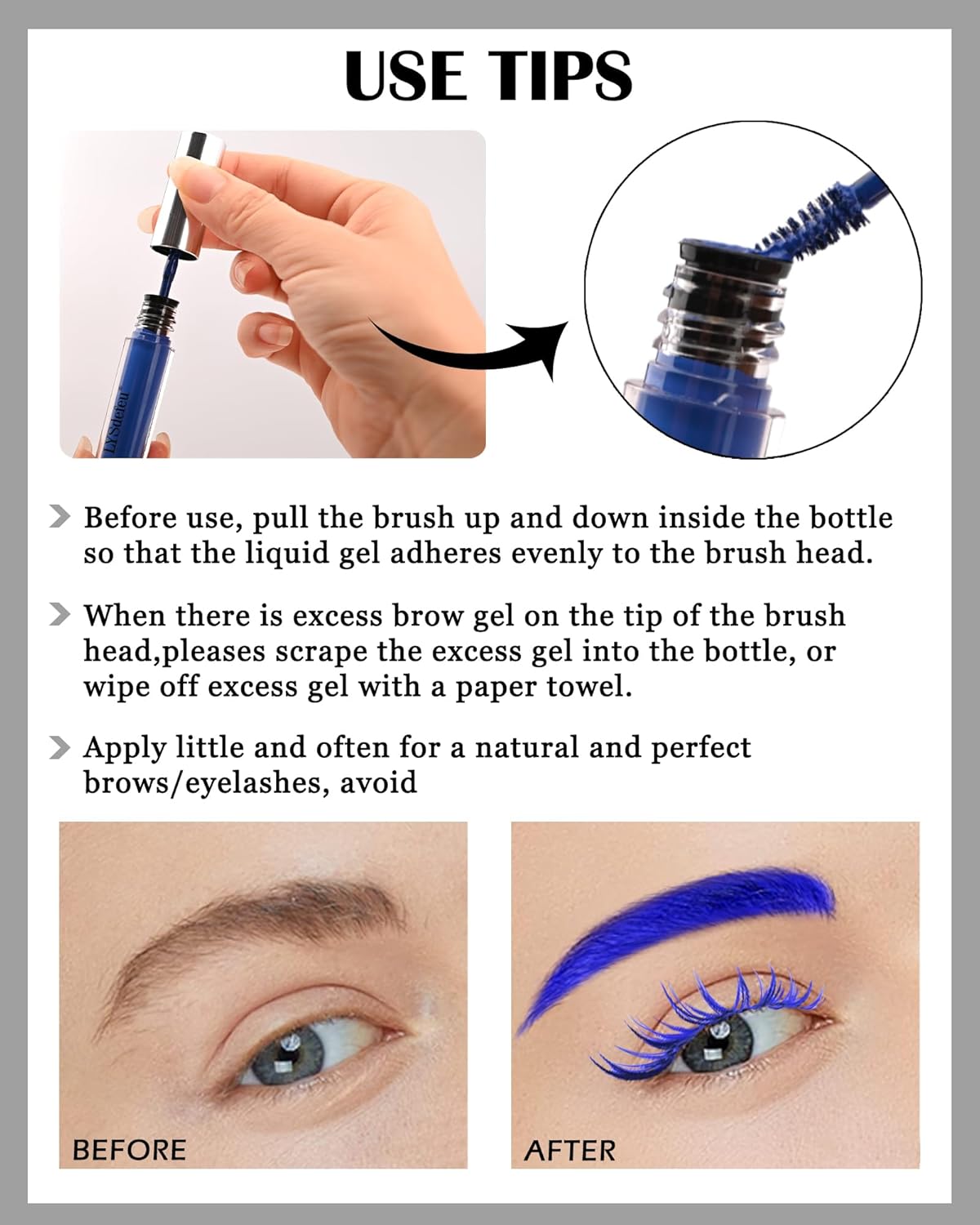 USE TIPS

LYSdefeu

Before use, pull the brush up and down inside the bottle so that the liquid gel adheres evenly to the brush head.

When there is excess brow gel on the tip of the brush head,pleases scrape the excess gel into the bottle, or wipe off excess gel with a paper towel.

Apply little and often for a natural and perfect brows/eyelashes, avoid

BEFORE

AFTER