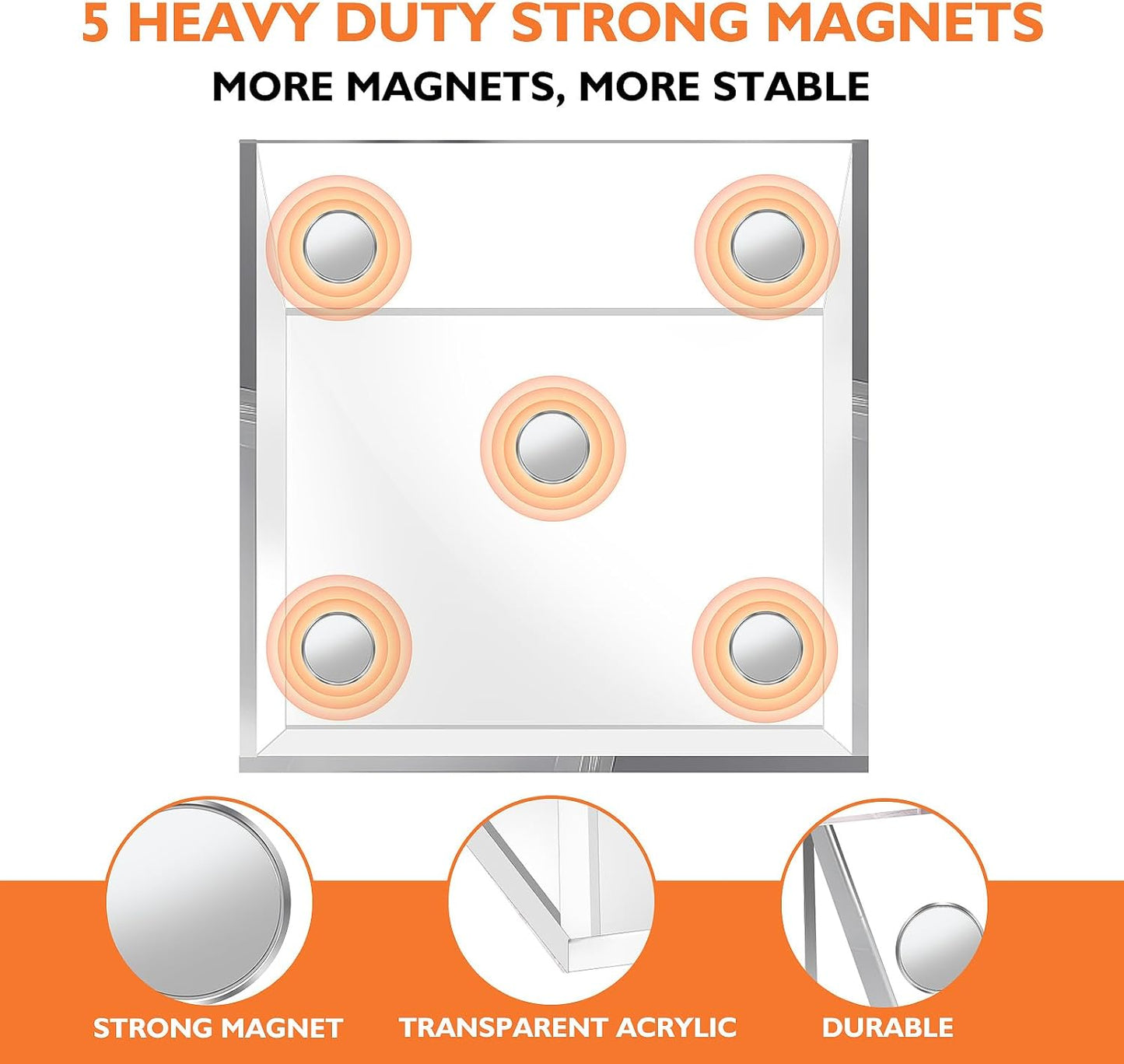 5 HEAVY DUTY STRONG MAGNETS

MORE MAGNETS, MORE STABLE

STRONG MAGNET

TRANSPARENT ACRYLIC

DURABLE