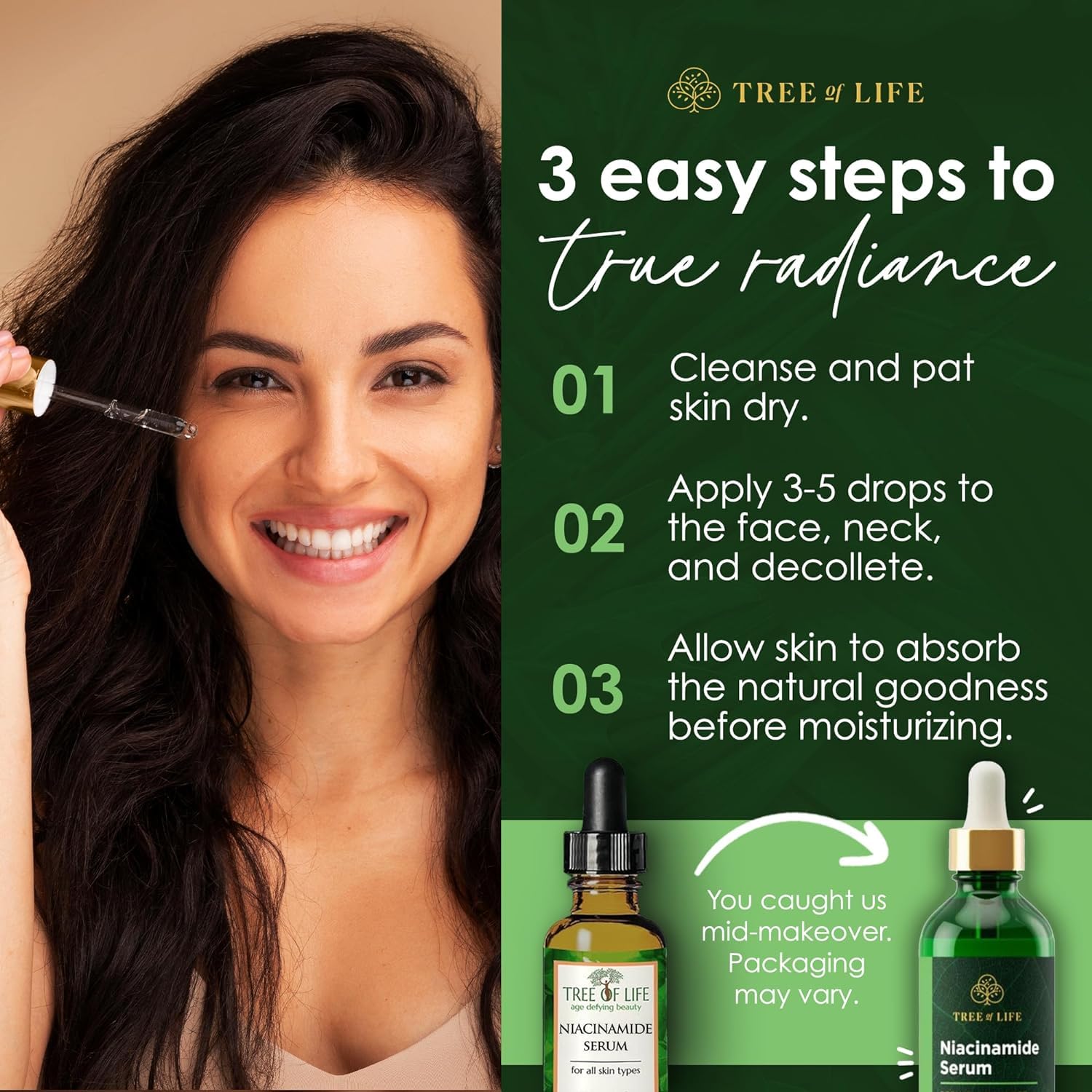 TREE of LIFE

3 easy steps to
true radiance

01 Cleanse and pat skin dry.

02 Apply 3-5 drops to the face, neck, and decollete.

03 Allow skin to absorb the natural goodness before moisturizing.

TREE OF LIFE
age defying beauty
NIACINAMIDE SERUM
for all skin types

You caught us mid-makeover. Packaging may vary.

TREE of LIFE
Niacinamide Serum