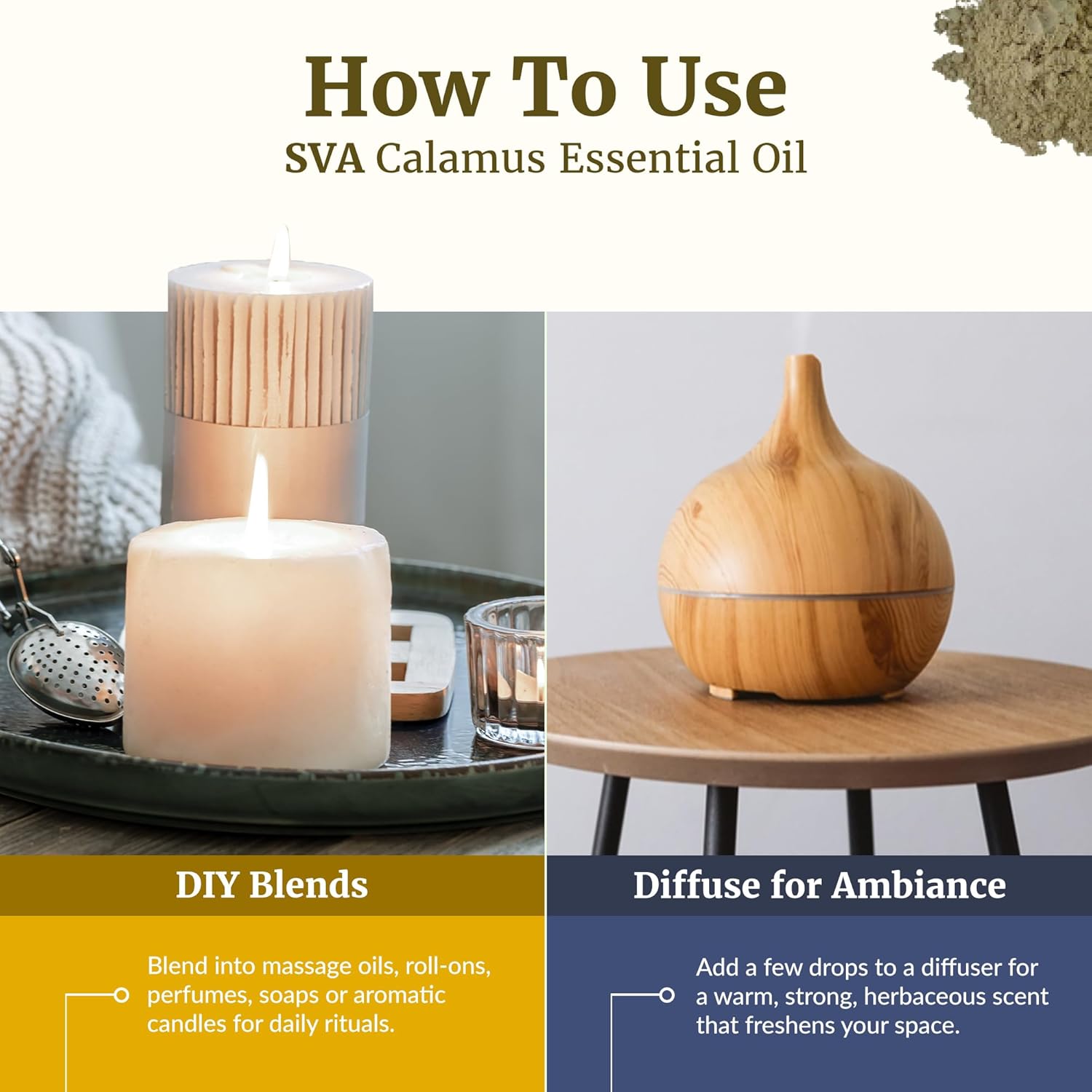 How To Use
SVA Calamus Essential Oil

DIY Blends

Blend into massage oils, roll-ons, perfumes, soaps or aromatic candles for daily rituals.

Diffuse for Ambiance

Add a few drops to a diffuser for a warm, strong, herbaceous scent that freshens your space.