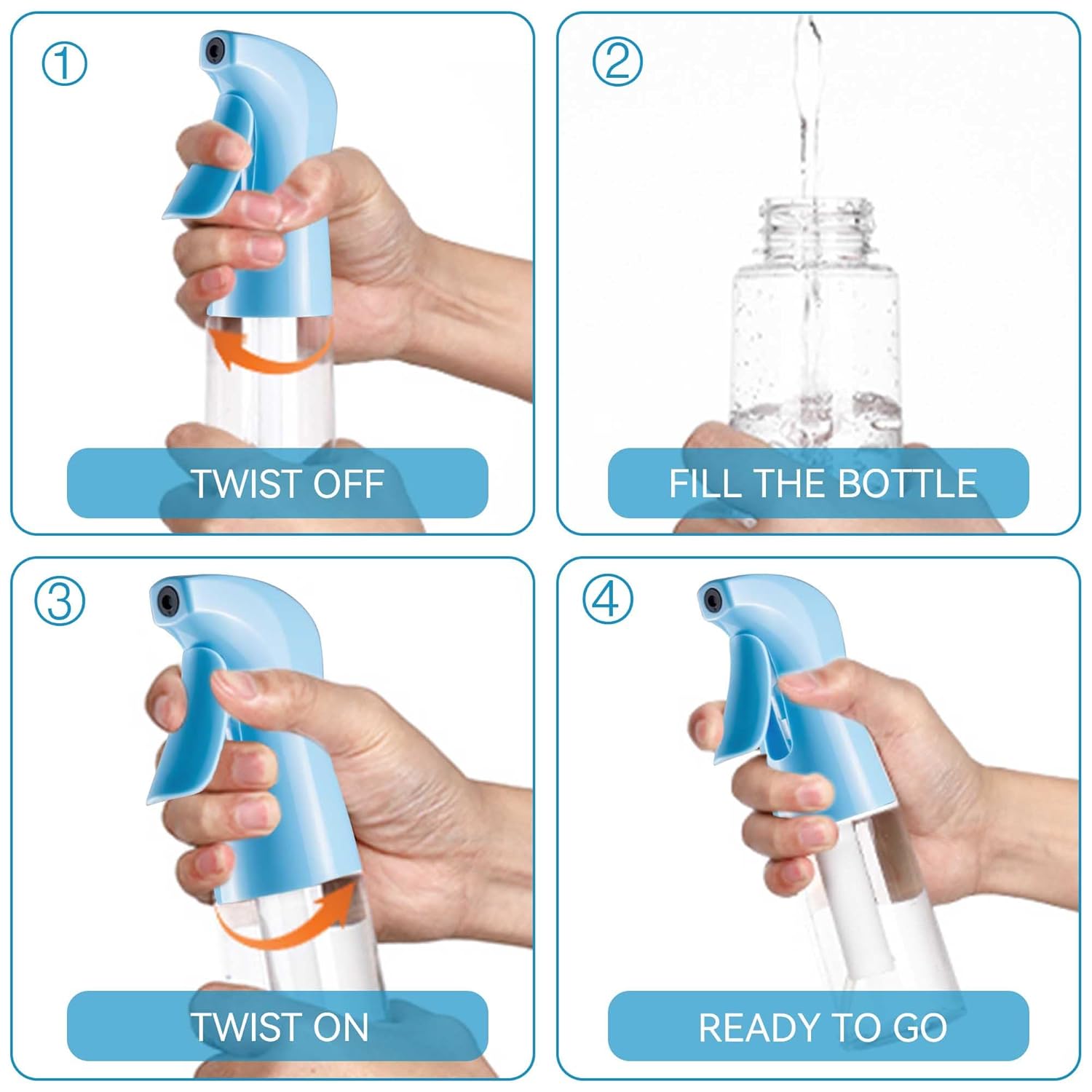 ①
TWIST OFF

②
FILL THE BOTTLE

③
TWIST ON

④
READY TO GO