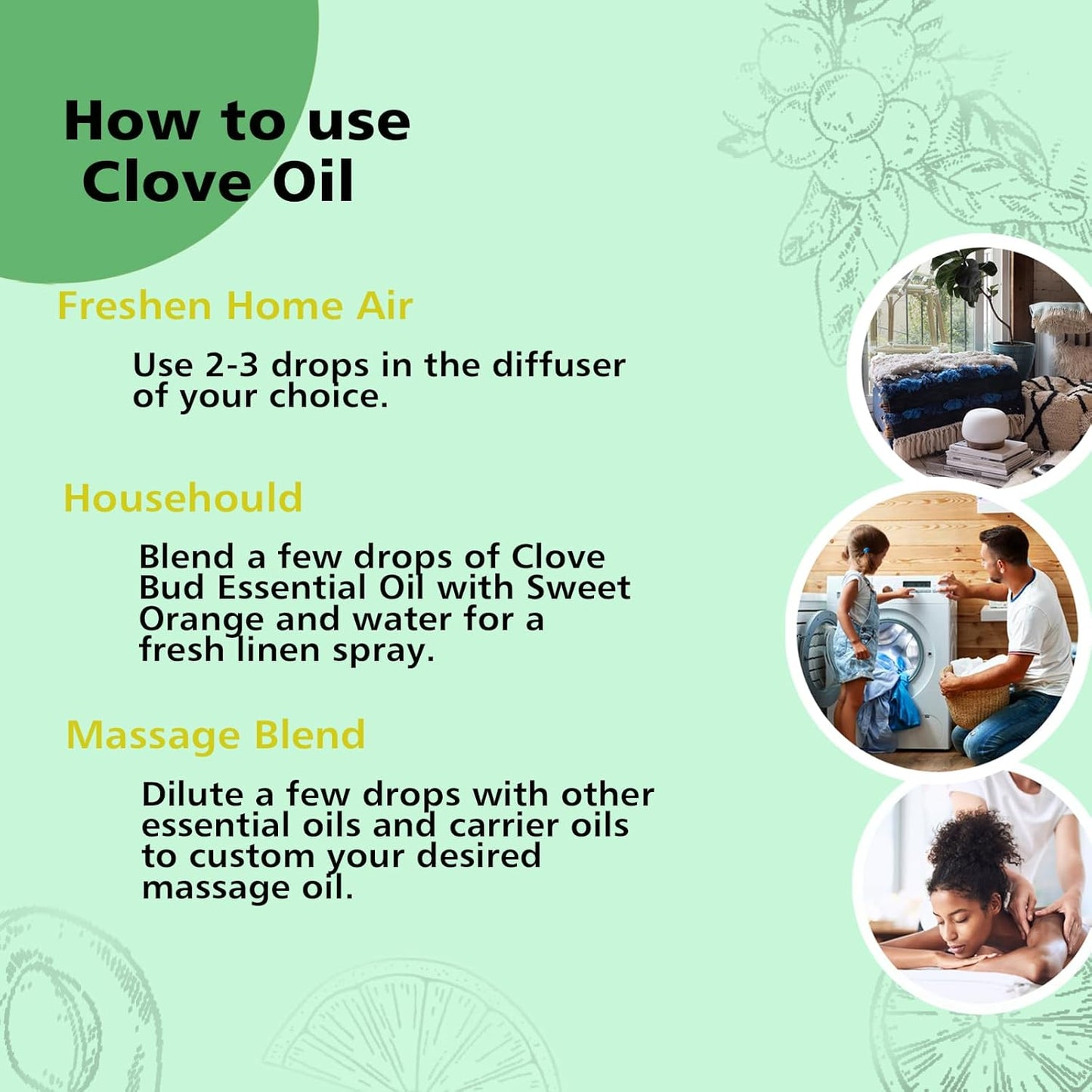 How to use Clove Oil

Freshen Home Air

Use 2-3 drops in the diffuser of your choice.

Househould

Blend a few drops of Clove Bud Essential Oil with Sweet Orange and water for a fresh linen spray.

Massage Blend

Dilute a few drops with other essential oils and carrier oils to custom your desired massage oil.