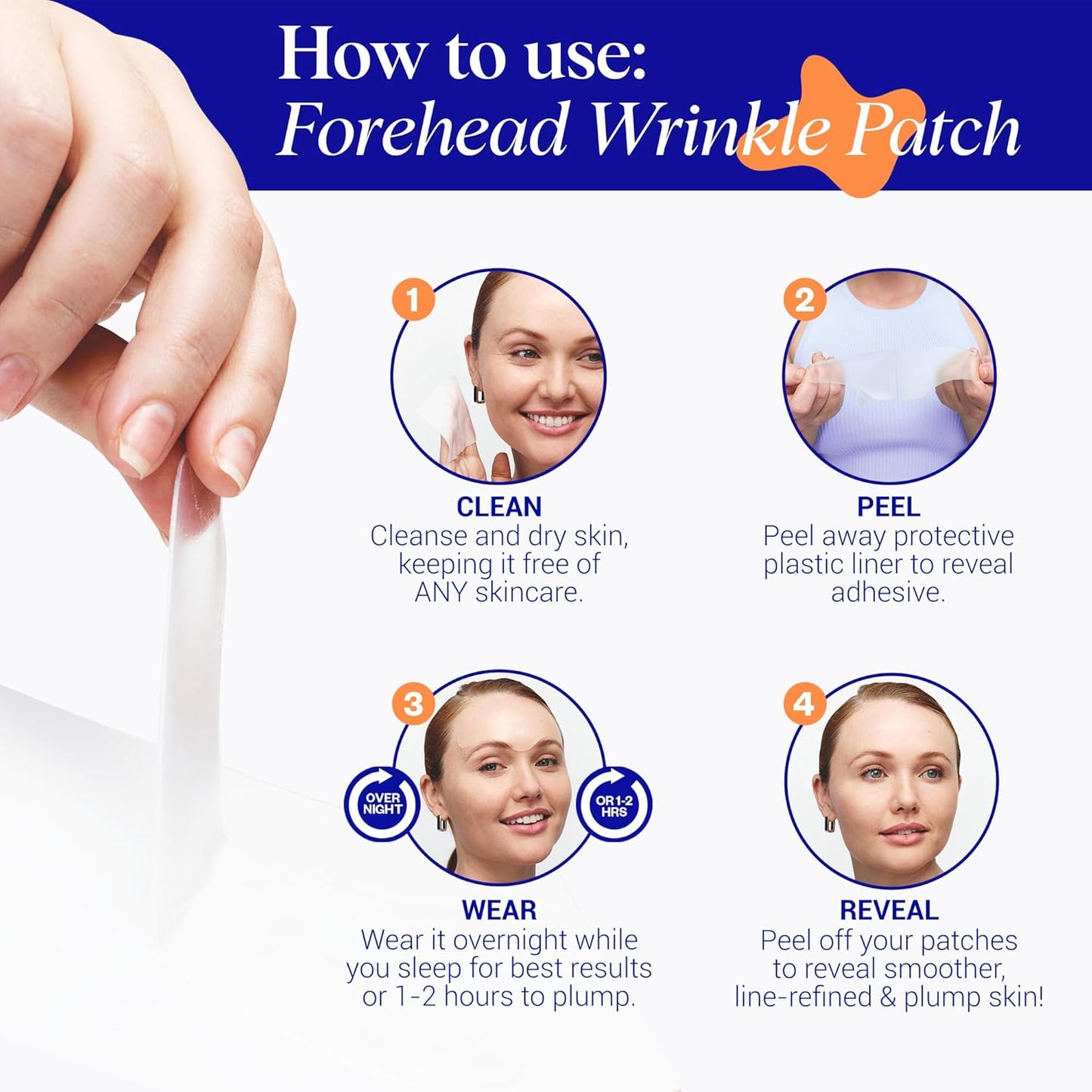 How to use:
Forehead Wrinkle Patch

1

CLEAN
Cleanse and dry skin, keeping it free of ANY skincare.

2

PEEL
Peel away protective plastic liner to reveal adhesive.

3

OVER NIGHT

OR 1-2 HRS

WEAR
Wear it overnight while you sleep for best results or 1-2 hours to plump.

4

REVEAL
Peel off your patches to reveal smoother, line-refined & plump skin!