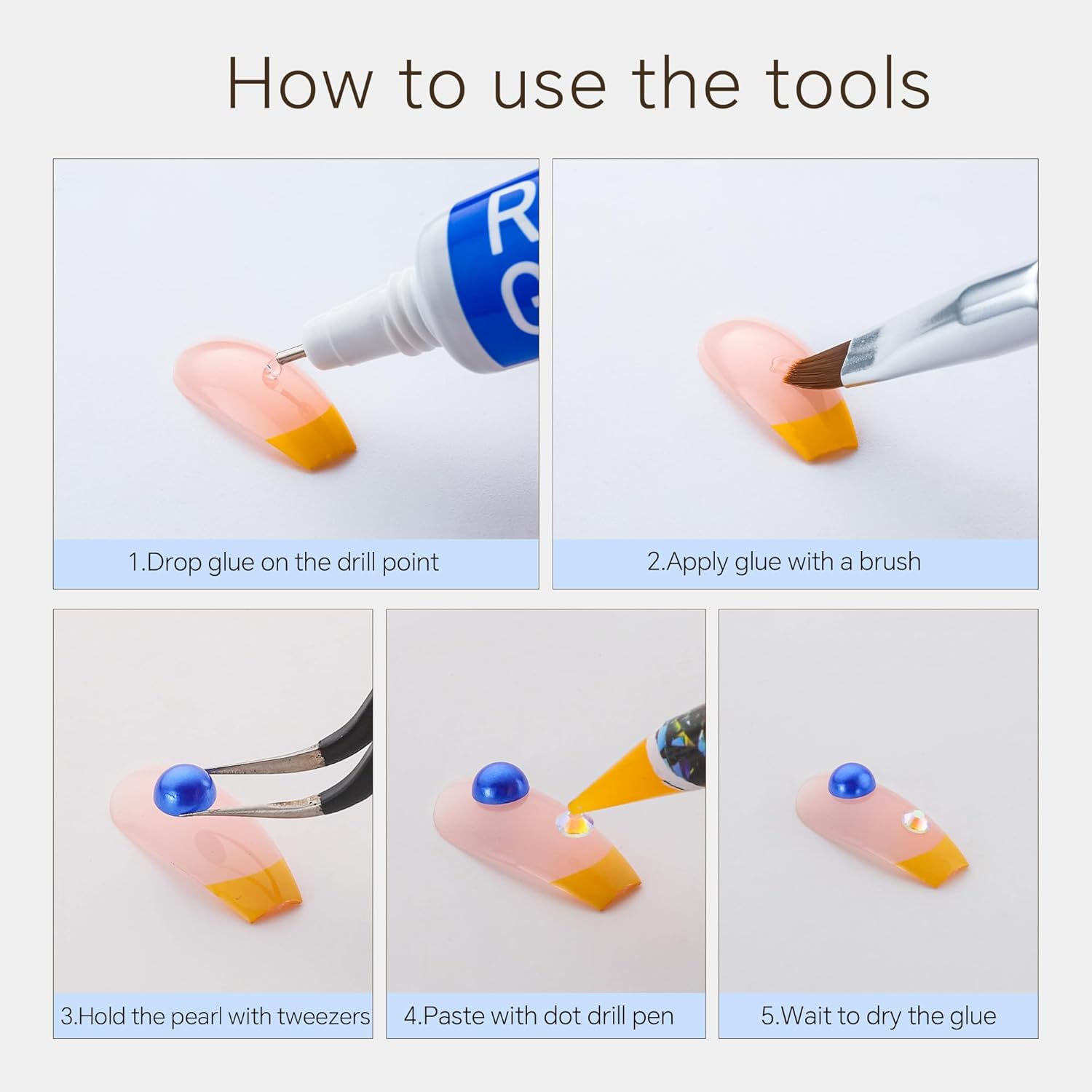 How to use the tools

R
G

1.Drop glue on the drill point

2.Apply glue with a brush

3.Hold the pearl with tweezers

4.Paste with dot drill pen

5.Wait to dry the glue