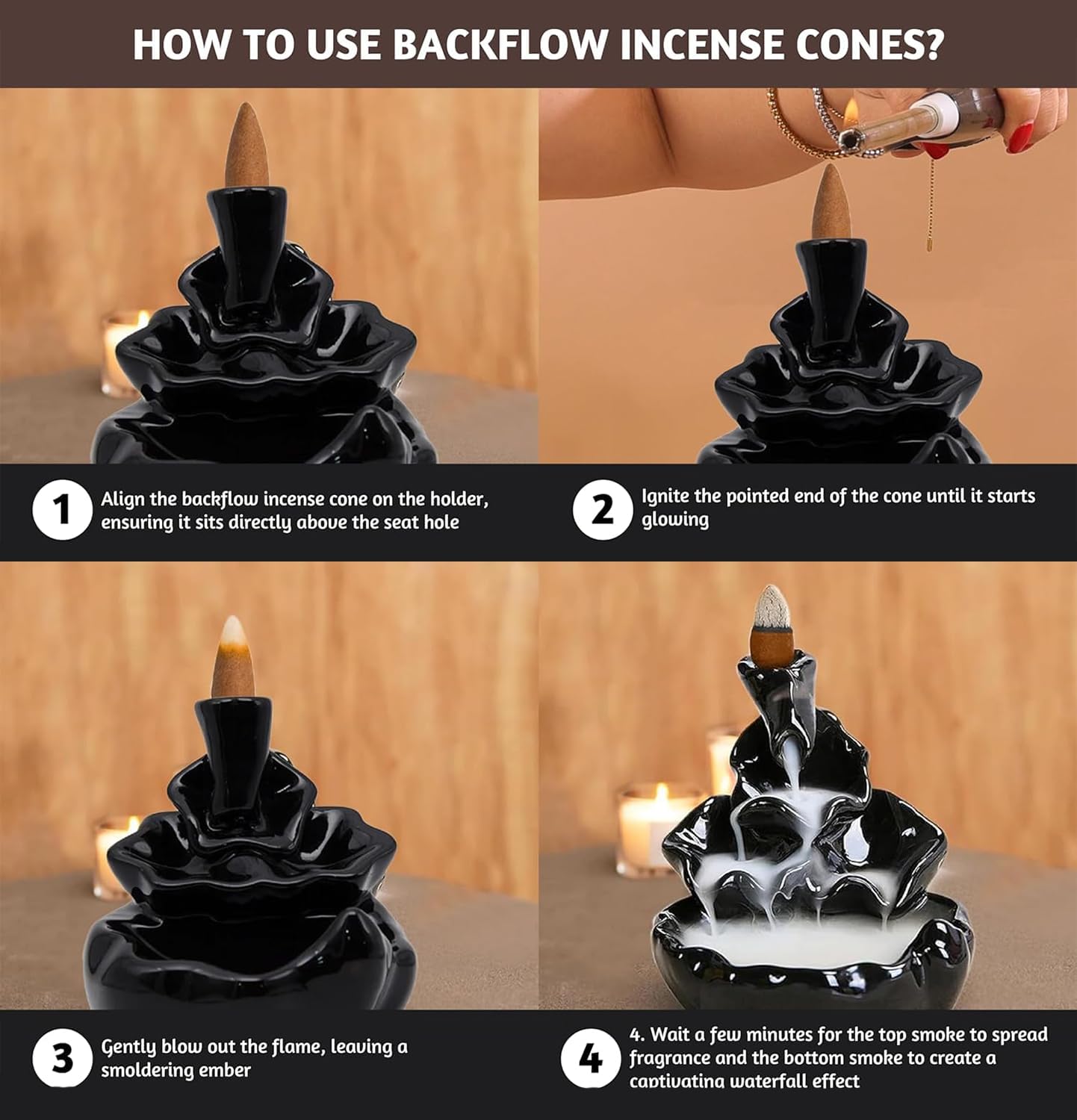 HOW TO USE BACKFLOW INCENSE CONES?

1 Align the backflow incense cone on the holder, ensuring it sits directly above the seat hole

2 Ignite the pointed end of the cone until it starts glowing

3 Gently blow out the flame, leaving a smoldering ember

4 4. Wait a few minutes for the top smoke to spread fragrance and the bottom smoke to create a captivating waterfall effect