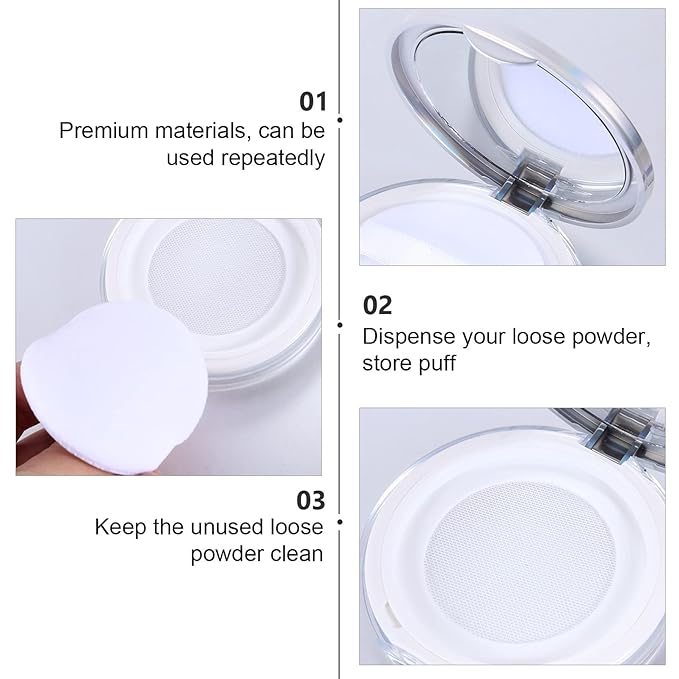 01
Premium materials, can be used repeatedly

02
Dispense your loose powder, store puff

03
Keep the unused loose powder clean