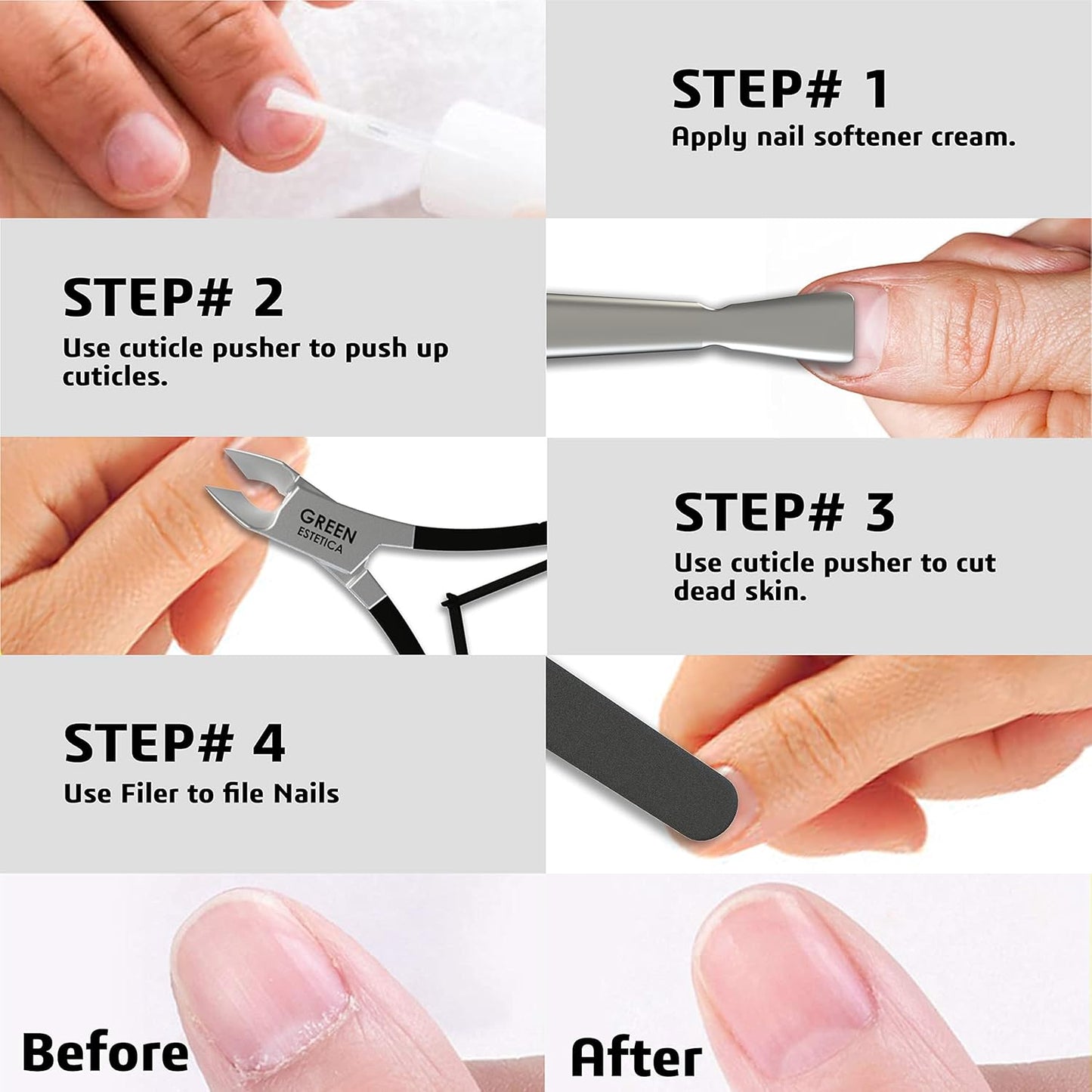 STEP# 1
Apply nail softener cream.

STEP# 2
Use cuticle pusher to push up cuticles.

GREEN
ESTETICA

STEP# 3
Use cuticle pusher to cut dead skin.

STEP# 4
Use Filer to file Nails

Before

After