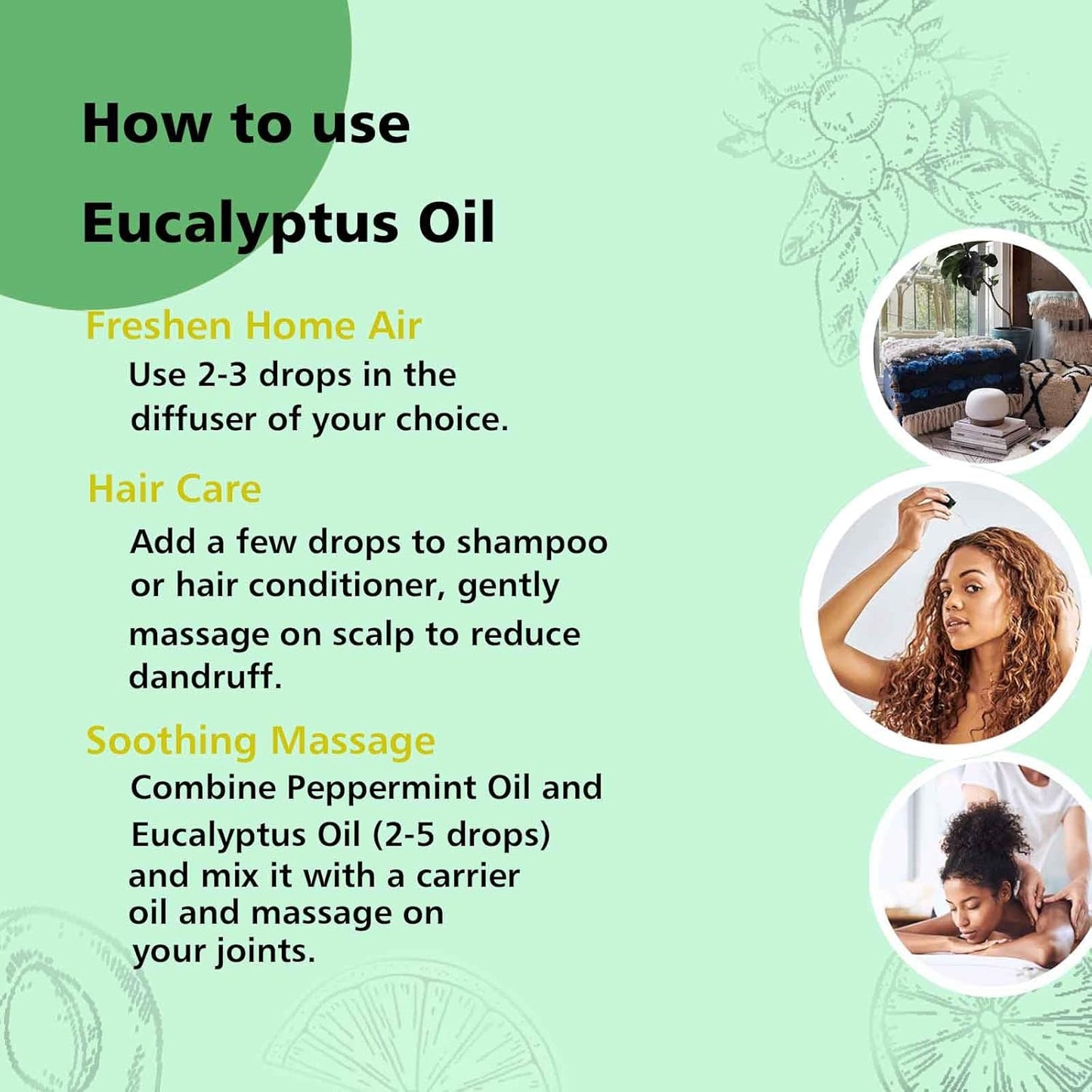 How to use
Eucalyptus Oil

Freshen Home Air
Use 2-3 drops in the diffuser of your choice.

Hair Care
Add a few drops to shampoo or hair conditioner, gently massage on scalp to reduce dandruff.

Soothing Massage
Combine Peppermint Oil and Eucalyptus Oil (2-5 drops) and mix it with a carrier oil and massage on your joints.