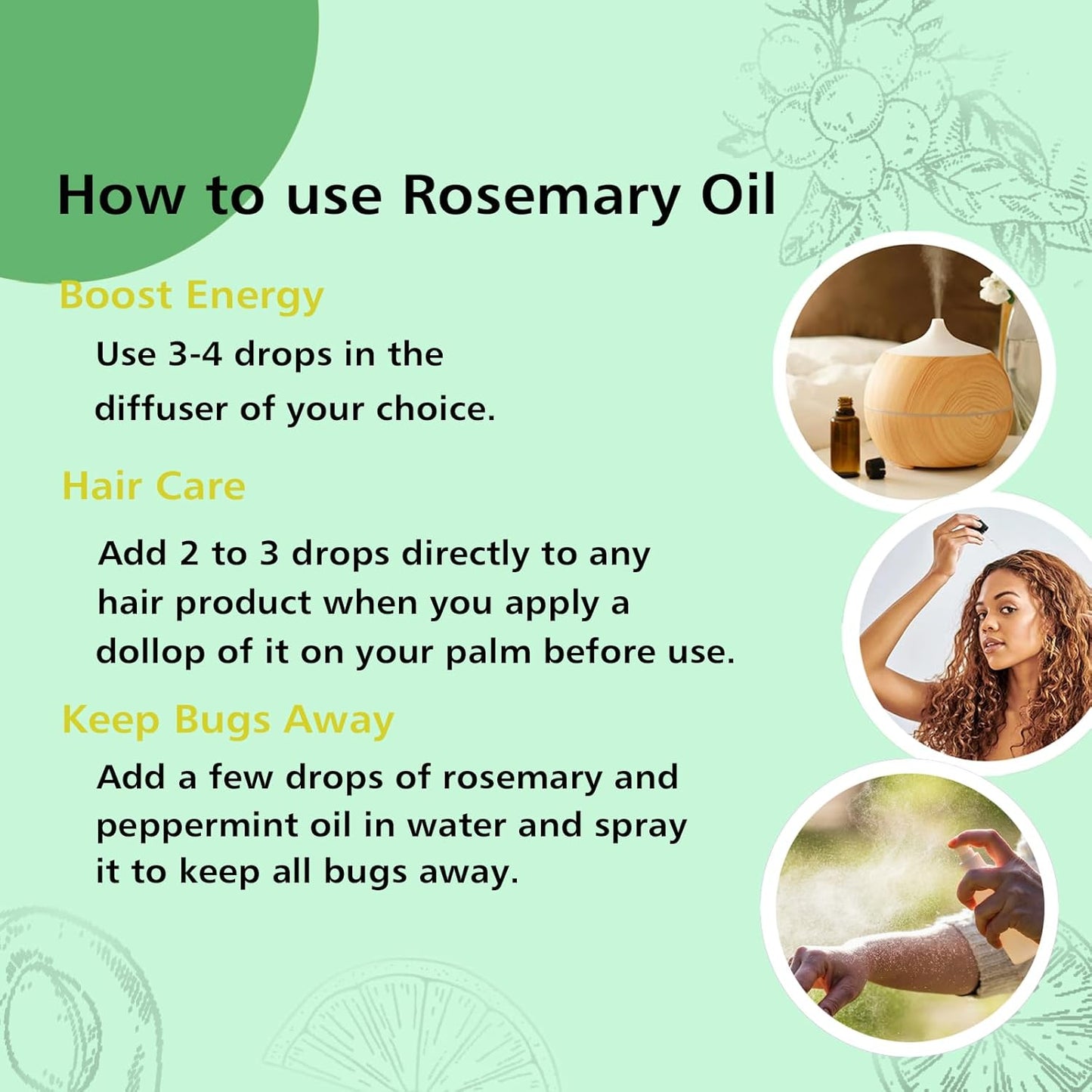 How to use Rosemary Oil

Boost Energy

Use 3-4 drops in the diffuser of your choice.

Hair Care

Add 2 to 3 drops directly to any hair product when you apply a dollop of it on your palm before use.

Keep Bugs Away

Add a few drops of rosemary and peppermint oil in water and spray it to keep all bugs away.