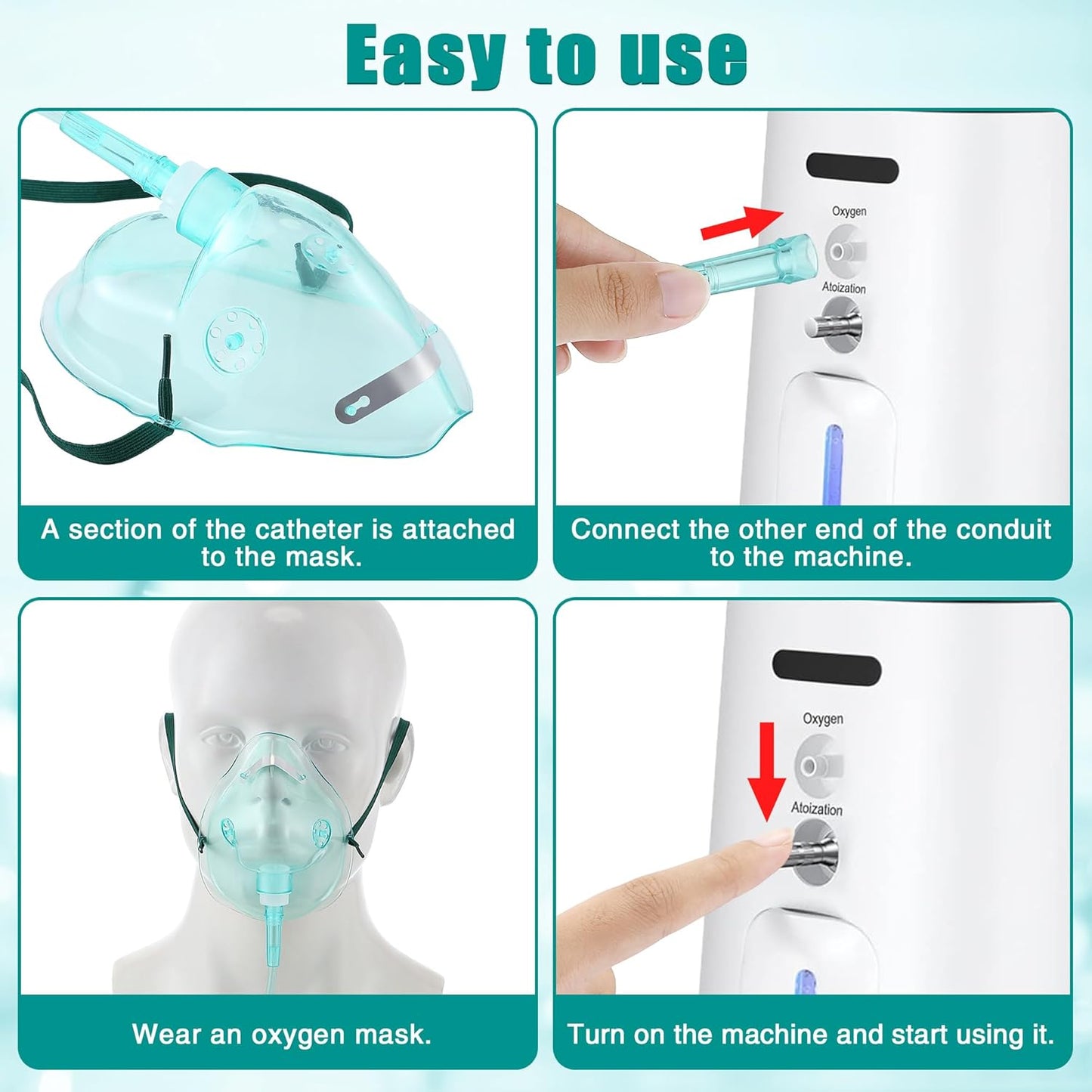 Easy to use

A section of the catheter is attached to the mask.

Oxygen

Atoization

Connect the other end of the conduit to the machine.

Wear an oxygen mask.

Oxygen

Atoization

Turn on the machine and start using it.