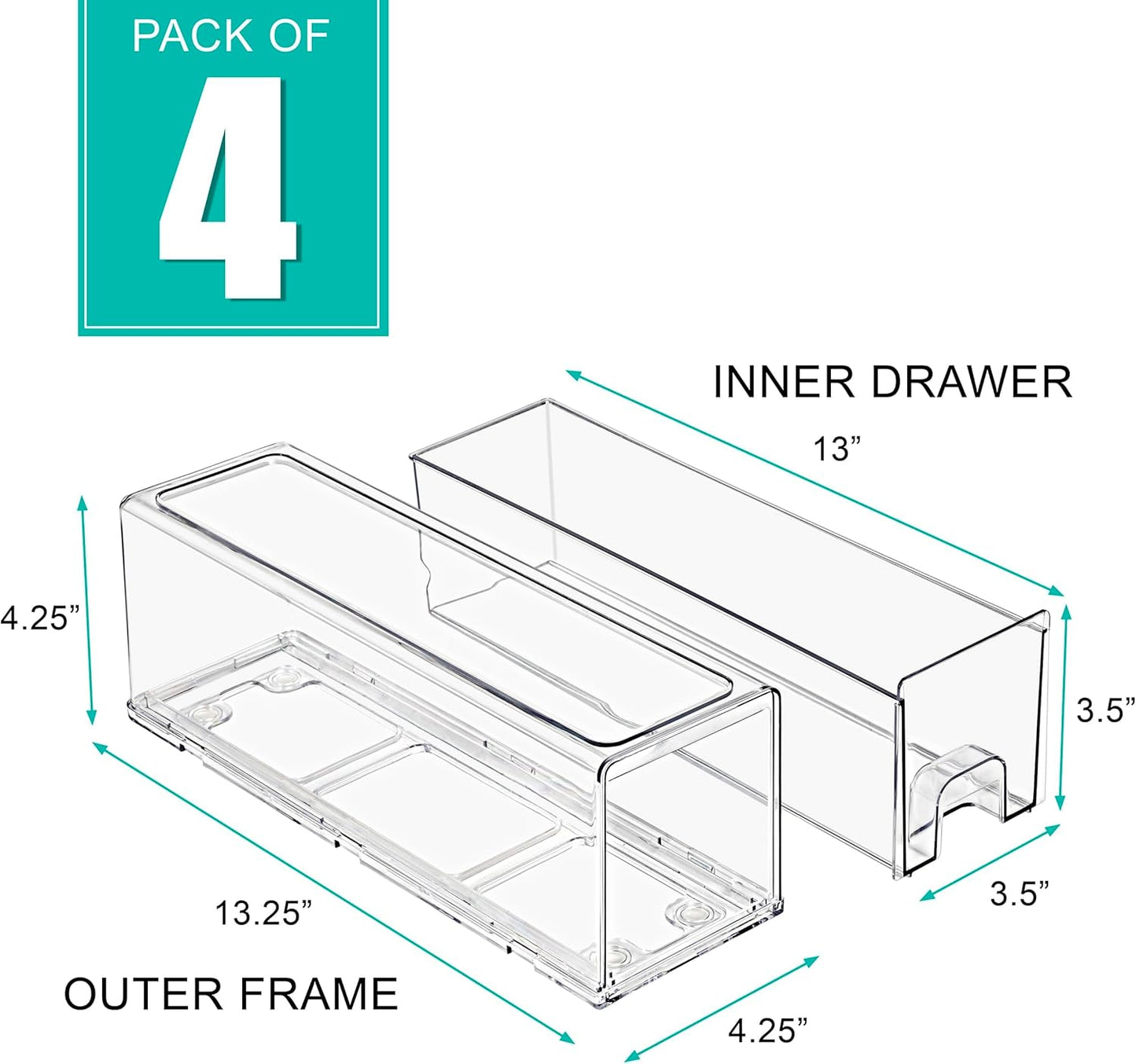 PACK OF
4

INNER DRAWER

13”

4.25”

3.5”

3.5”

13.25”

OUTER FRAME

4.25”