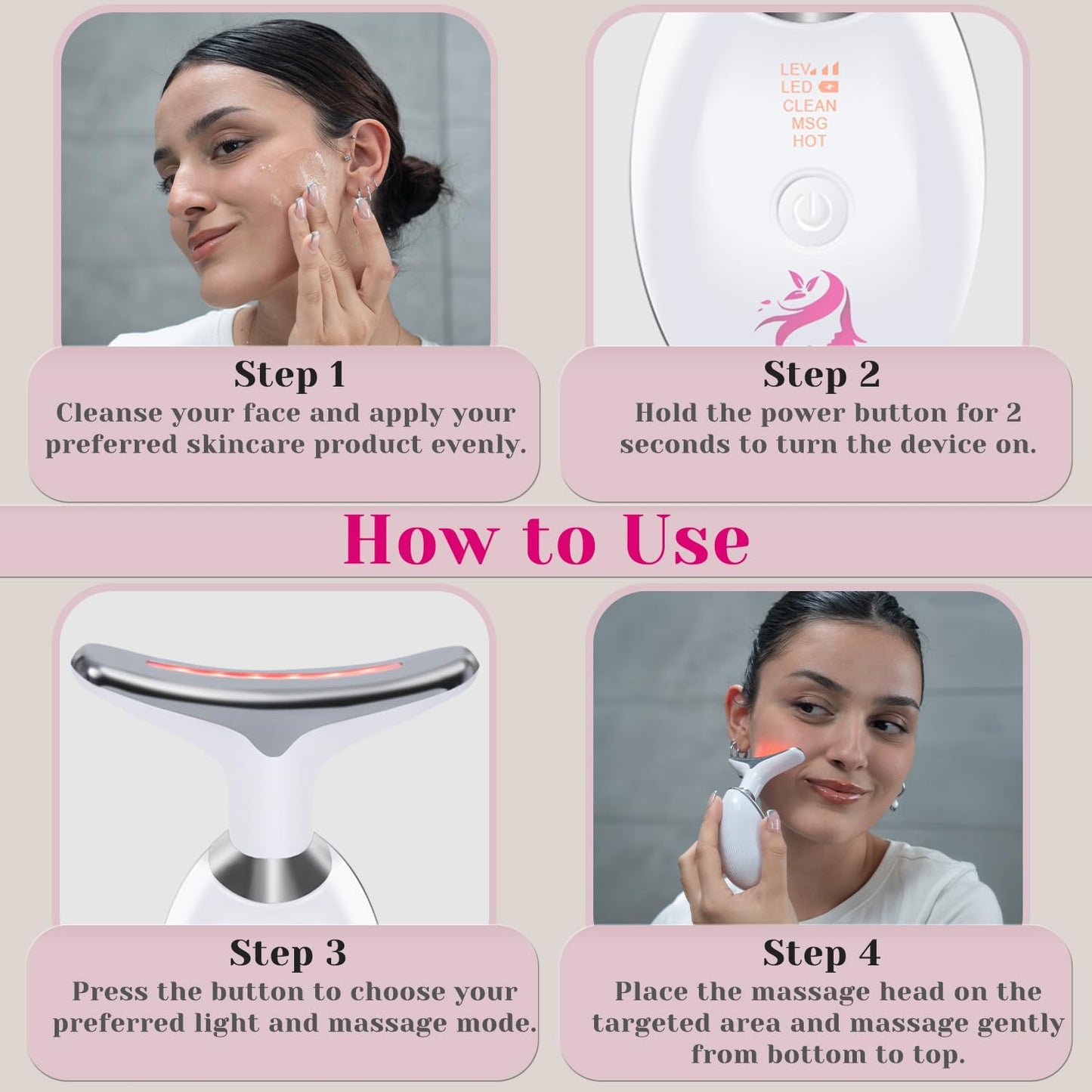 Step 1
Cleanse your face and apply your preferred skincare product evenly.

LEV
LED
CLEAN
MSG
HOT

Step 2
Hold the power button for 2 seconds to turn the device on.

How to Use

Step 3
Press the button to choose your preferred light and massage mode.

Step 4
Place the massage head on the targeted area and massage gently from bottom to top.