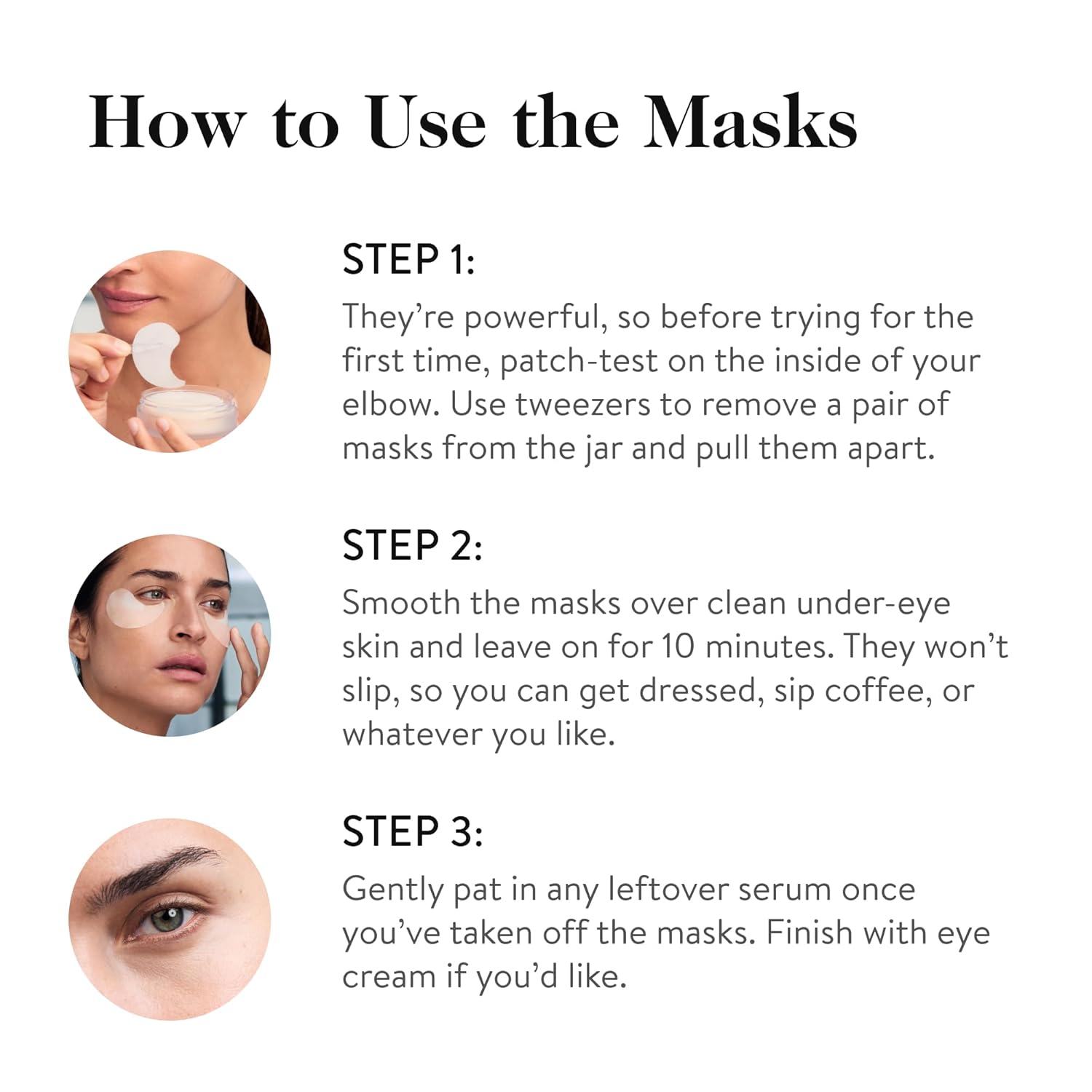 How to Use the Masks

STEP 1:

They’re powerful, so before trying for the first time, patch-test on the inside of your elbow. Use tweezers to remove a pair of masks from the jar and pull them apart.

STEP 2:

Smooth the masks over clean under-eye skin and leave on for 10 minutes. They won’t slip, so you can get dressed, sip coffee, or whatever you like.

STEP 3:

Gently pat in any leftover serum once you’ve taken off the masks. Finish with eye cream if you’d like.