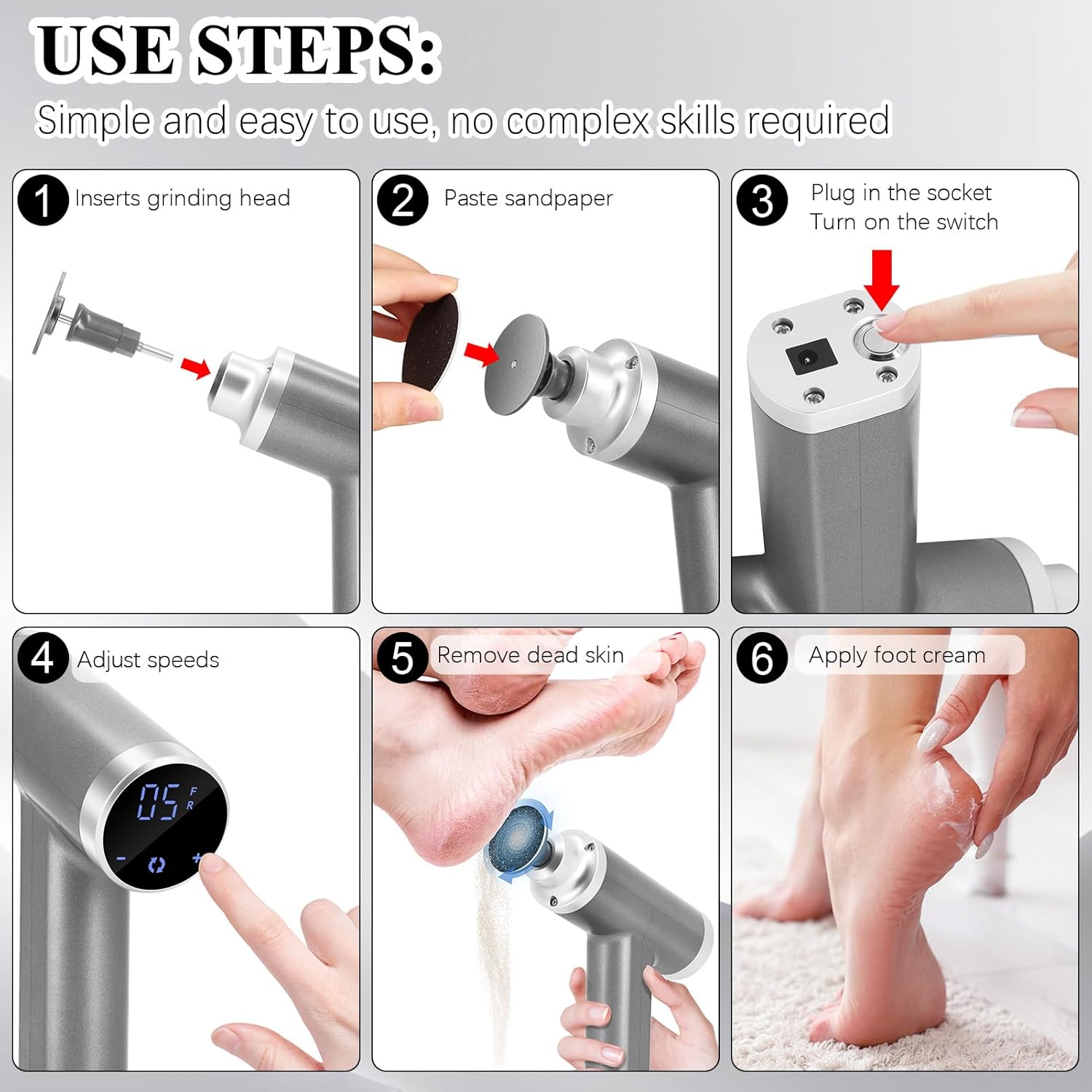 USE STEPS:

Simple and easy to use, no complex skills required

1 Inserts grinding head

2 Paste sandpaper

3 Plug in the socket
Turn on the switch

4 Adjust speeds

05 F R

- +

5 Remove dead skin

6 Apply foot cream