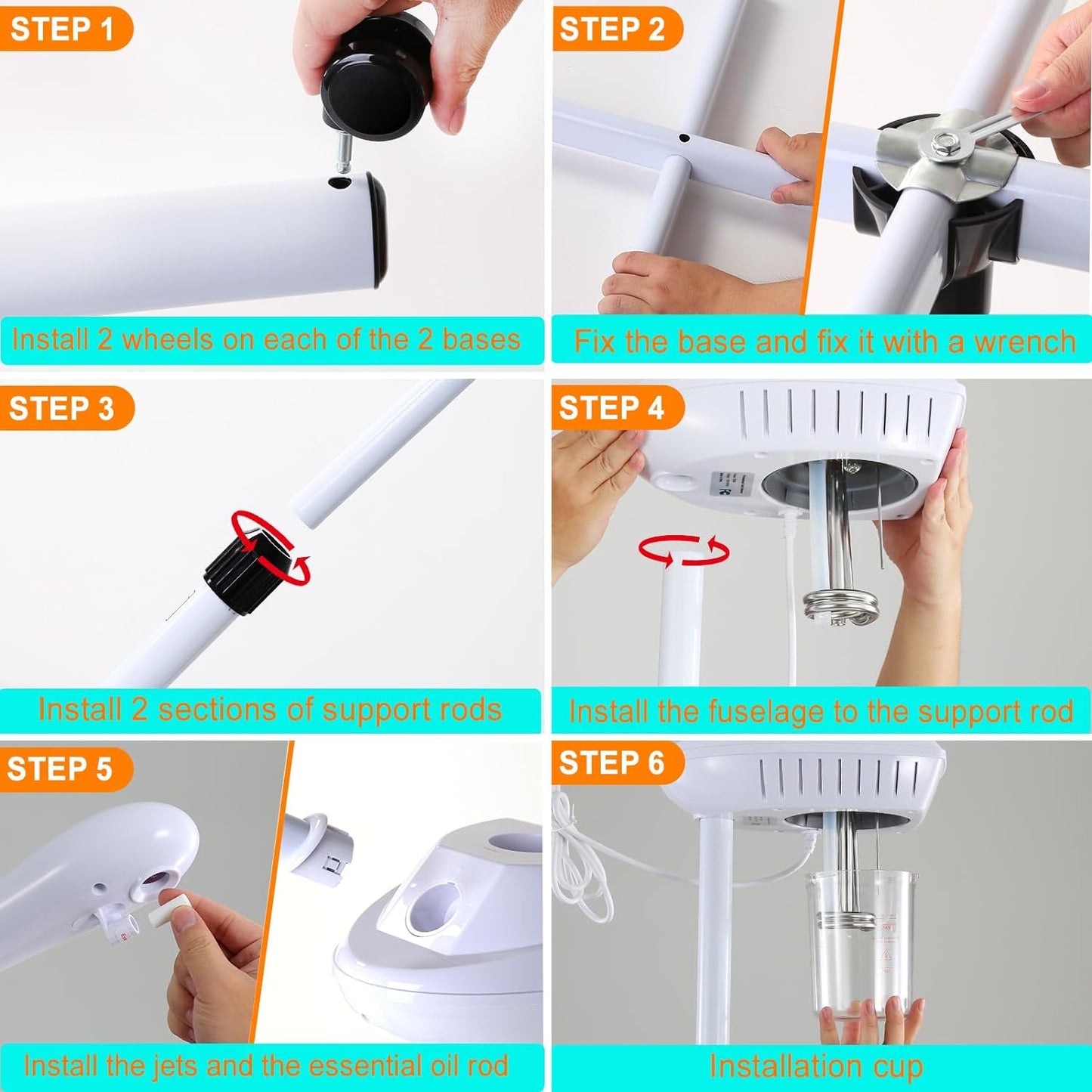 STEP 1

Install 2 wheels on each of the 2 bases

STEP 2

Fix the base and fix it with a wrench

STEP 3

Install 2 sections of support rods

STEP 4

Install the fuselage to the support rod

STEP 5

Install the jets and the essential oil rod

STEP 6

Installation cup