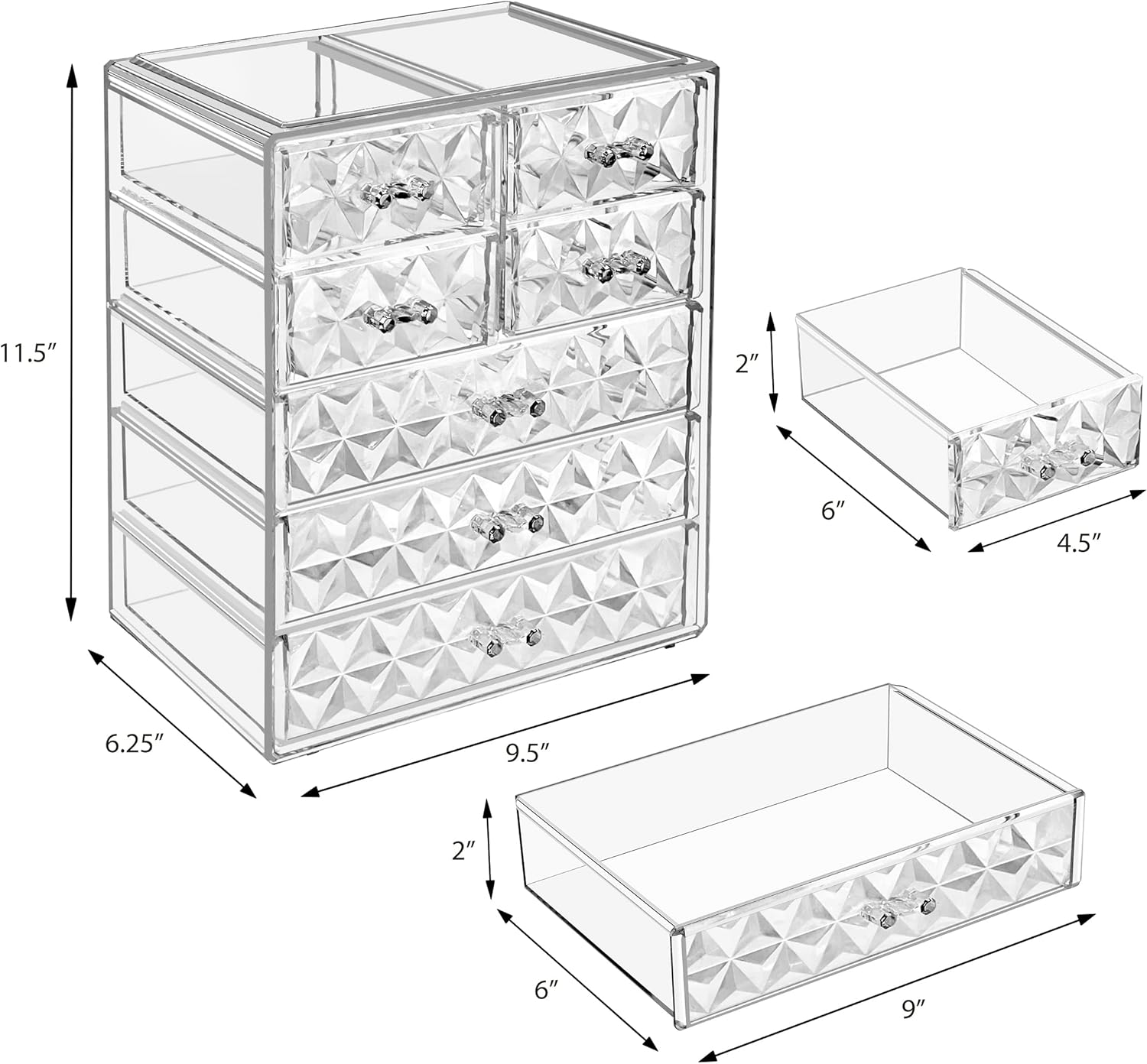 11.5″

6.25″

9.5″

2″

6″

4.5″

2″

6″

9″