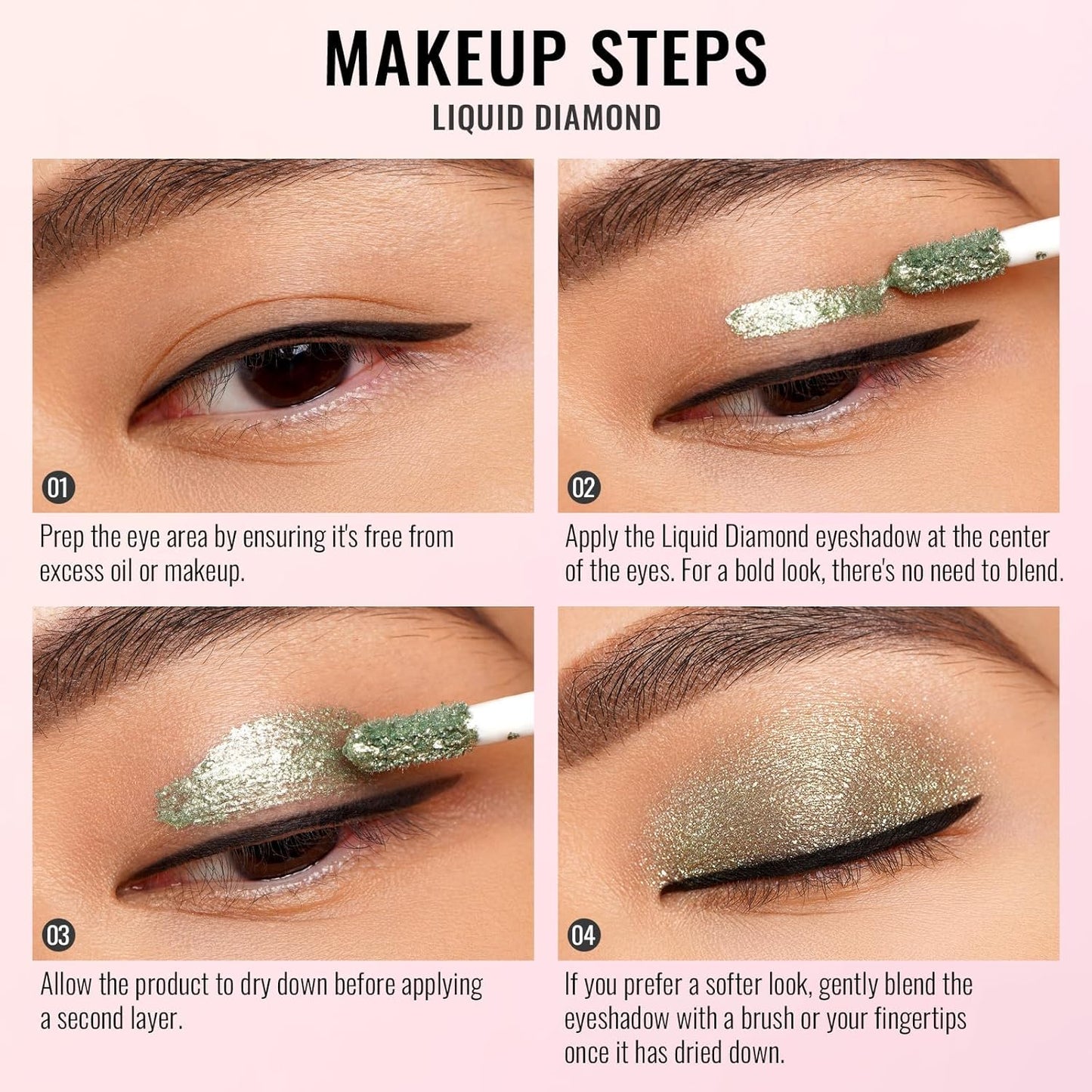 MAKEUP STEPS
LIQUID DIAMOND

01
Prep the eye area by ensuring it's free from excess oil or makeup.

02
Apply the Liquid Diamond eyeshadow at the center of the eyes. For a bold look, there's no need to blend.

03
Allow the product to dry down before applying a second layer.

04
If you prefer a softer look, gently blend the eyeshadow with a brush or your fingertips once it has dried down.