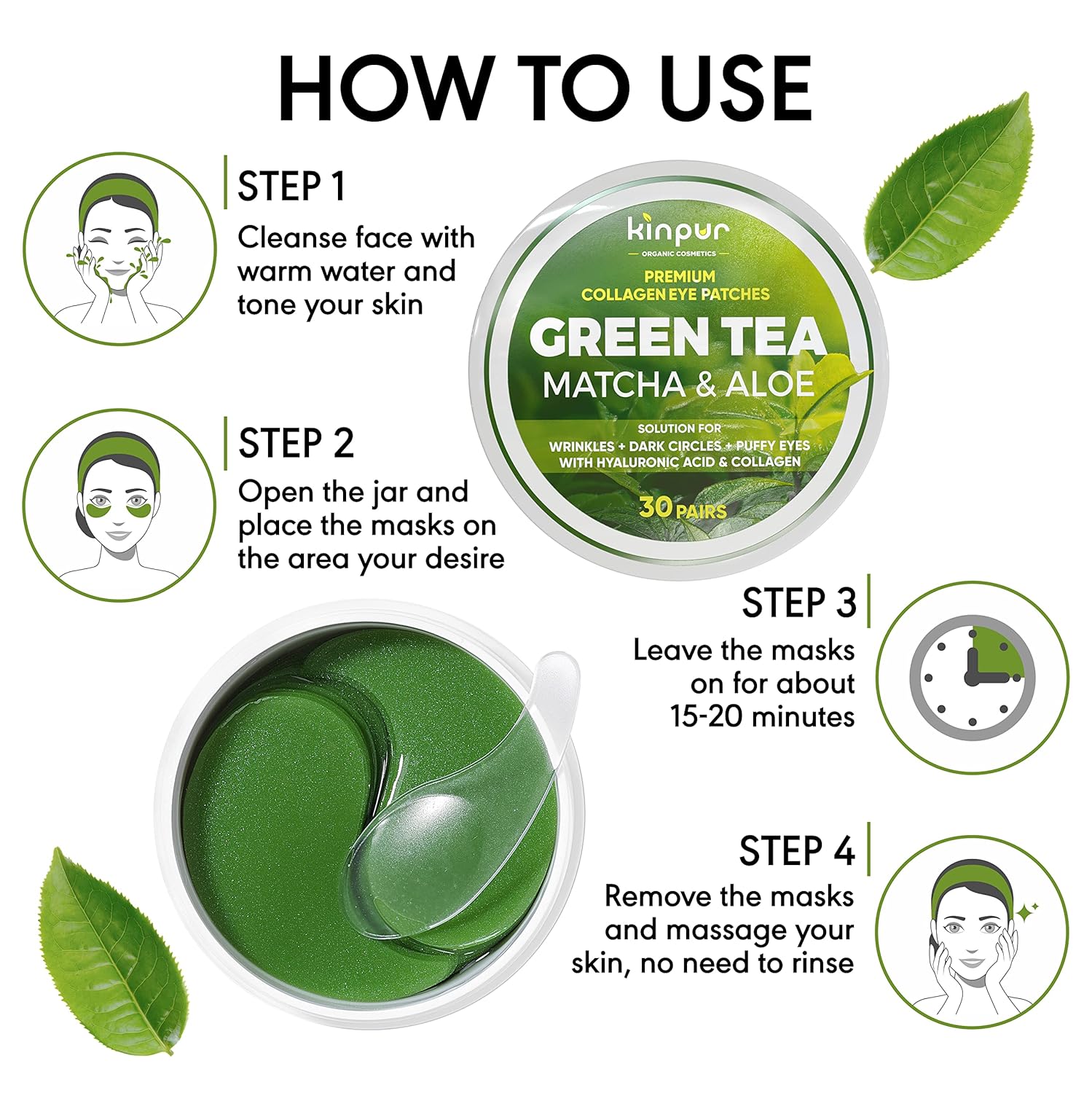 HOW TO USE

STEP 1
Cleanse face with warm water and tone your skin

kinpur
ORGANIC COSMETICS
PREMIUM
COLLAGEN EYE PATCHES
GREEN TEA
MATCHA & ALOE
SOLUTION FOR
WRINKLES + DARK CIRCLES + PUFFY EYES
WITH HYALURONIC ACID & COLLAGEN
30 PAIRS

STEP 2
Open the jar and place the masks on the area your desire

STEP 3
Leave the masks on for about 15-20 minutes

STEP 4
Remove the masks and massage your skin, no need to rinse